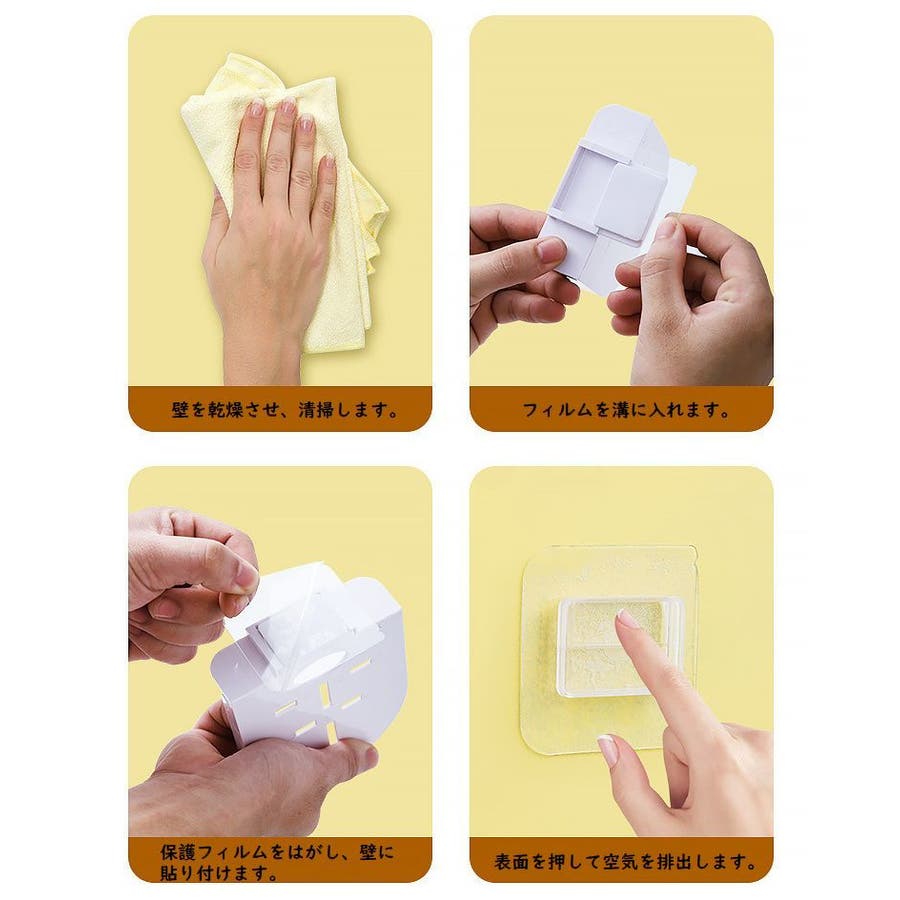 壁を乾燥させ、清掃します。

フィルムを溝に入れます。

保護フィルムをはがし、壁に貼り付けます。

表面を押して空気を排出します。