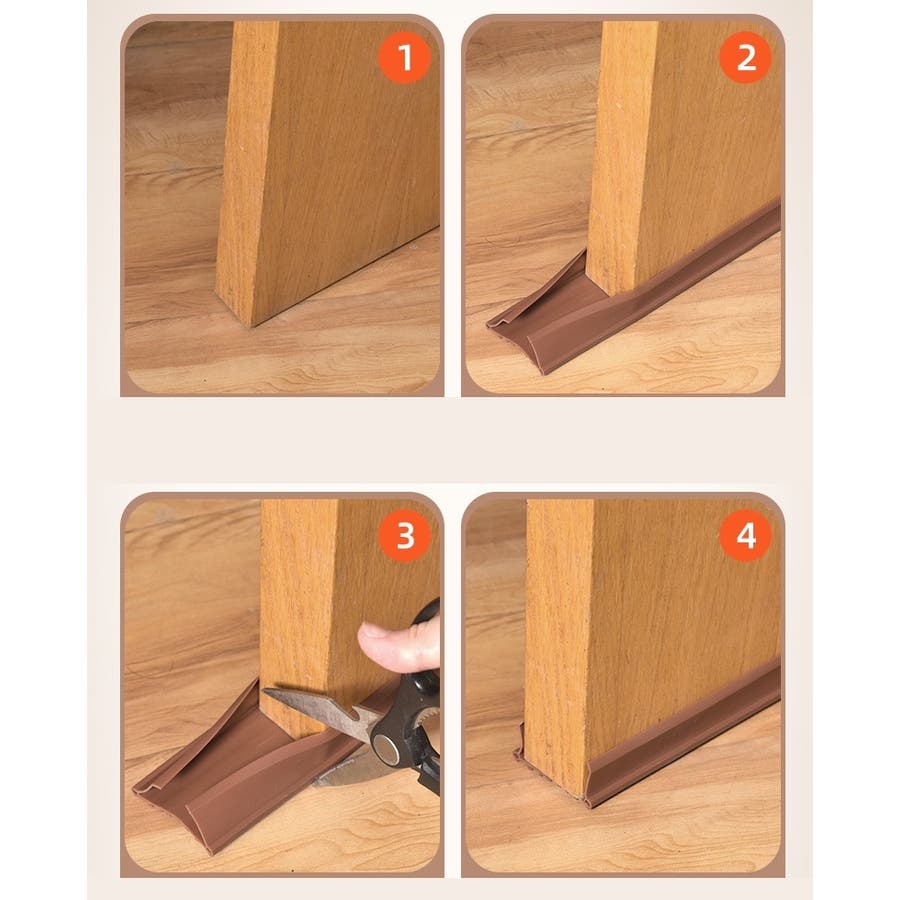 1

2

3

4