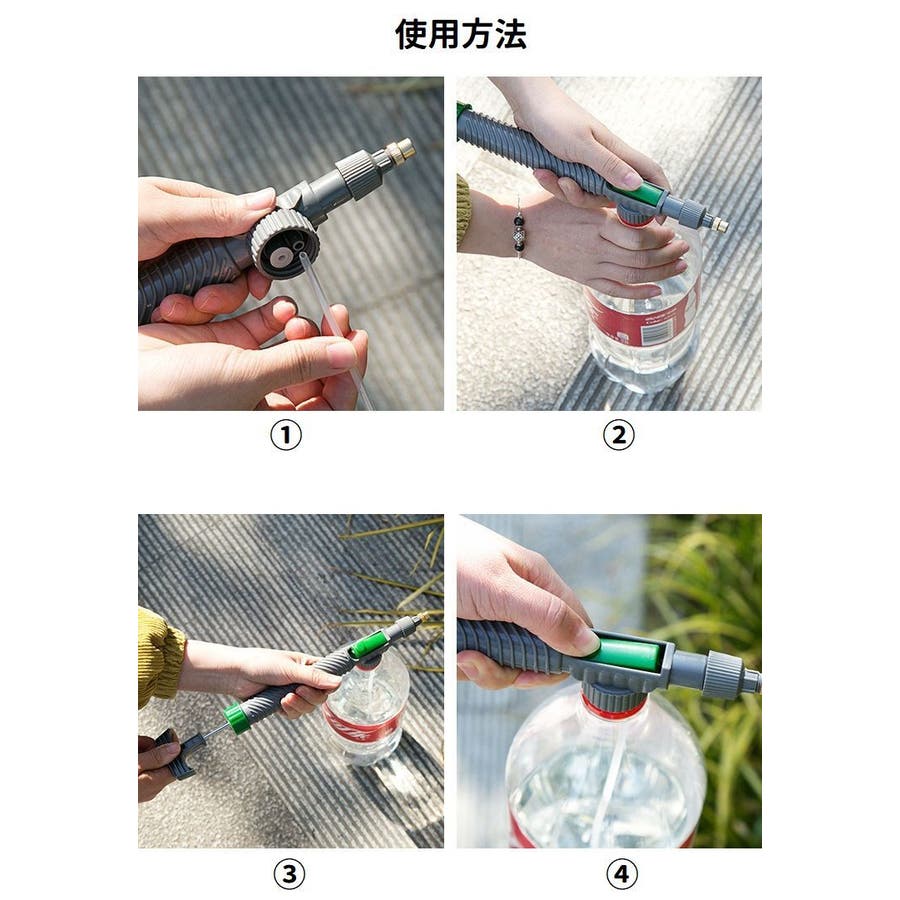 使用方法

①

②

③

④