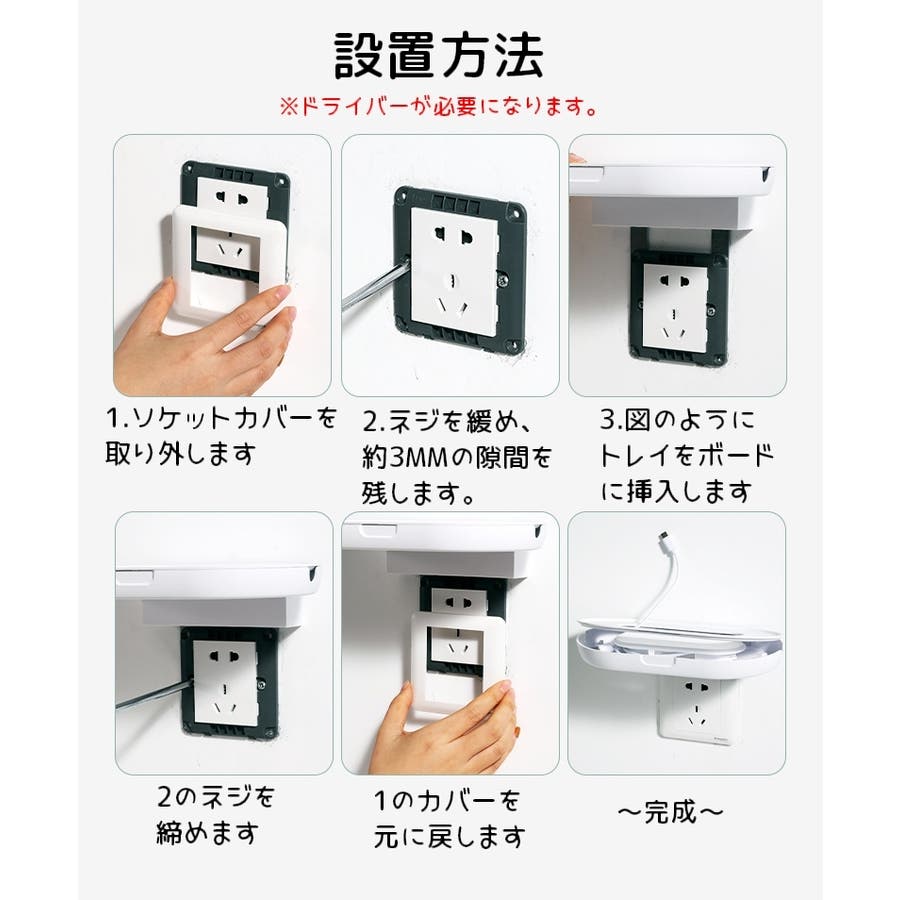 設置方法

※ドライバーが必要になります。

1.ソケットカバーを取り外します

2.ネジを緩め、約3MMの隙間を残します。

3.図のようにトレイをボードに挿入します

2のネジを締めます

1のカバーを元に戻します

～完成～