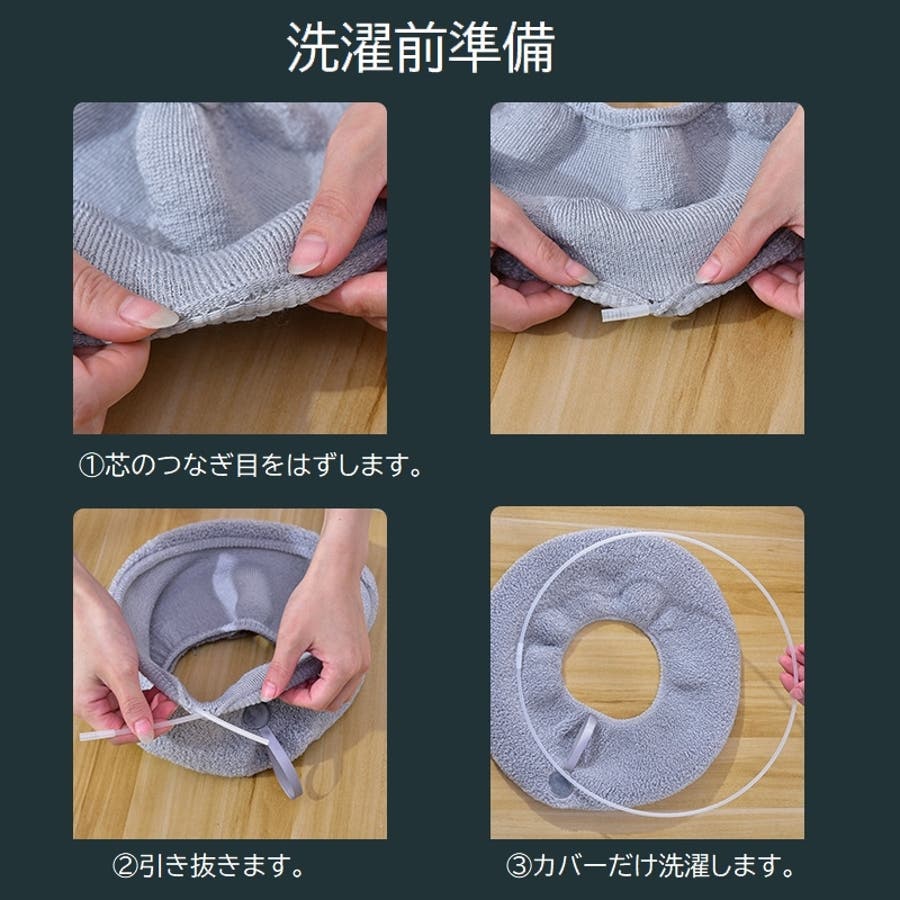 洗濯前準備

①芯のつなぎ目をはずします。

②引き抜きます。

③カバーだけ洗濯します。