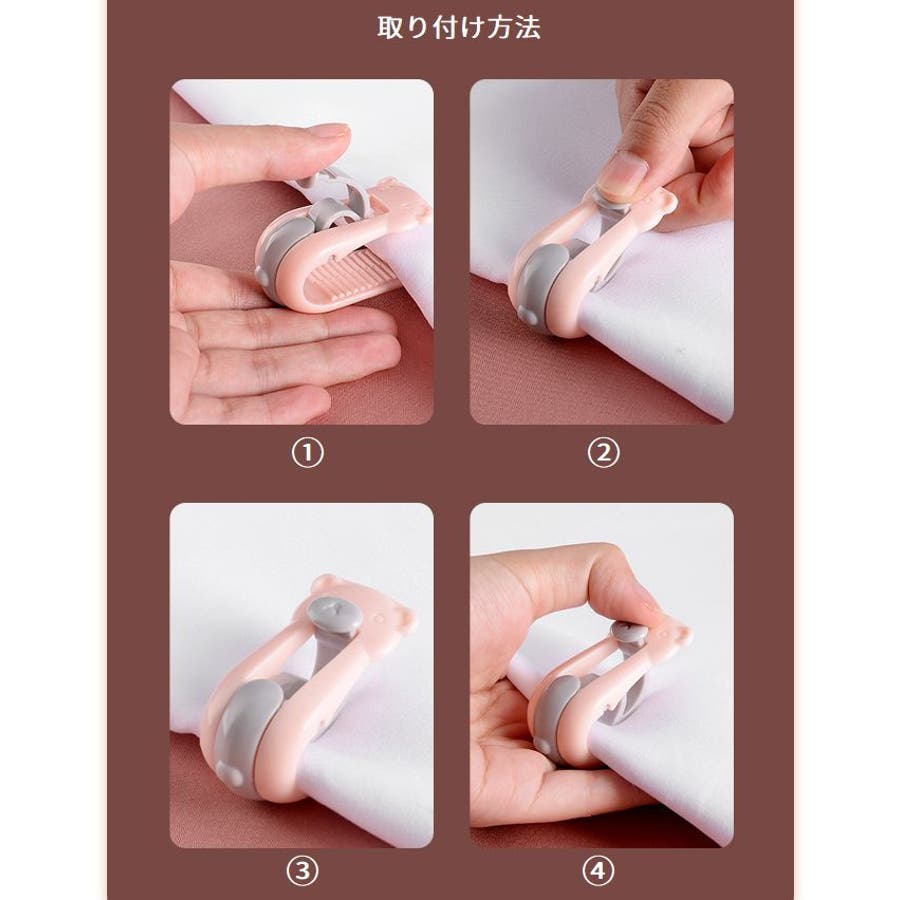 取り付け方法

①

②

③

④