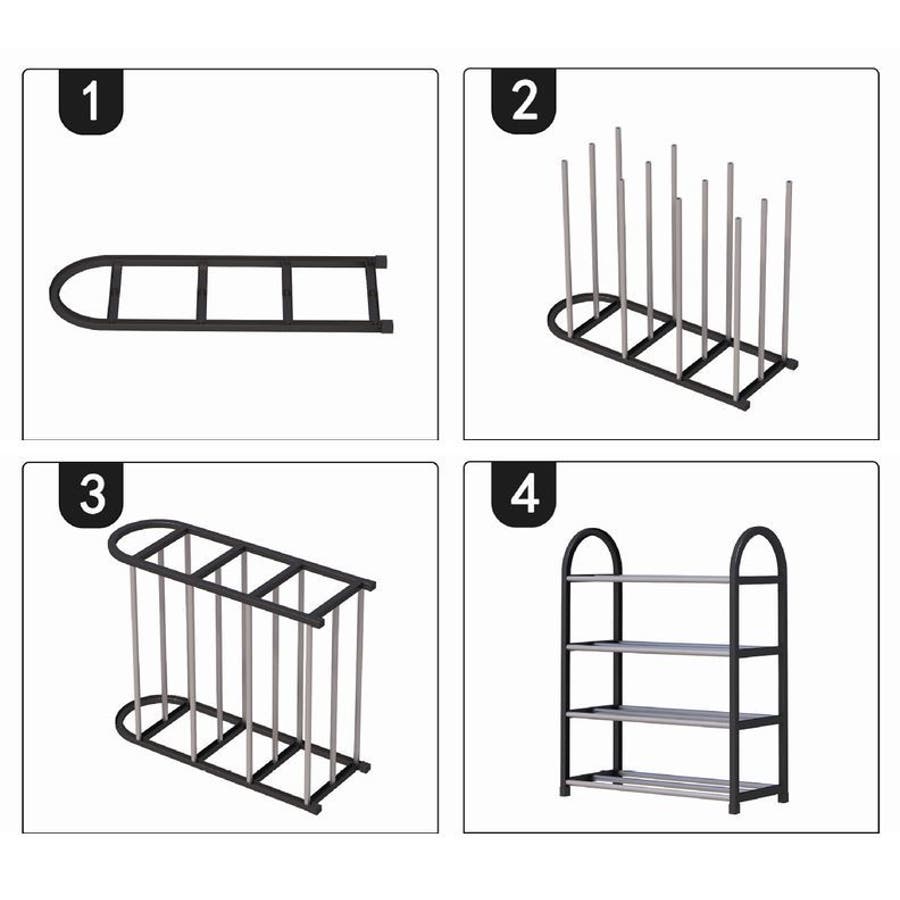 1

2

3

4