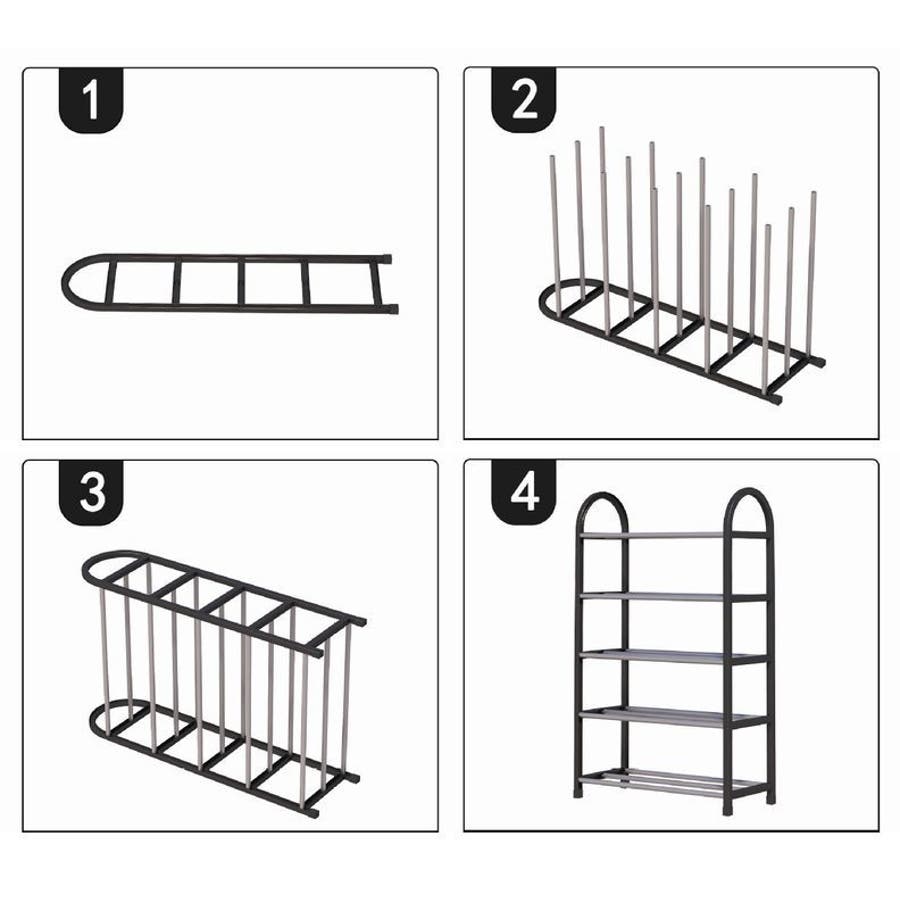 1

2

3

4