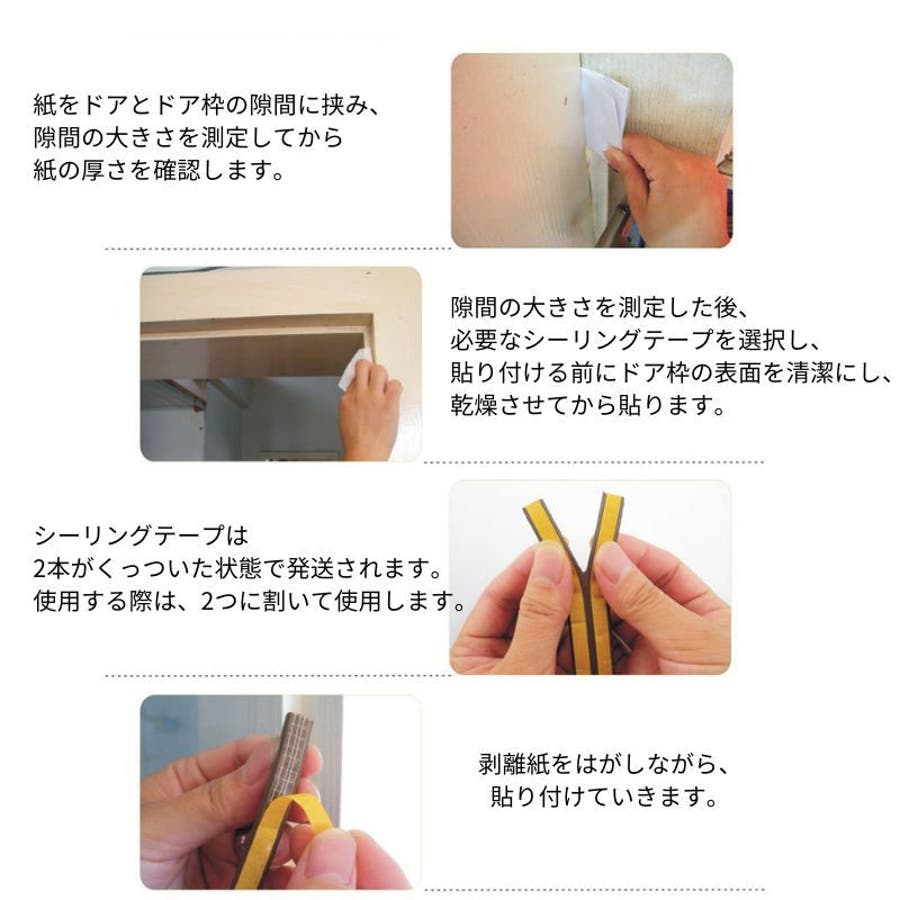 紙をドアとドア枠の隙間に挟み、
隙間の大きさを測定してから
紙の厚さを確認します。

隙間の大きさを測定した後、
必要なシーリングテープを選択し、
貼り付ける前にドア枠の表面を清潔にし、
乾燥させてから貼ります。

シーリングテープは
2本がくっついた状態で発送されます。
使用する際は、2つに割いて使用します。

剥離紙をはがしながら、
貼り付けていきます。