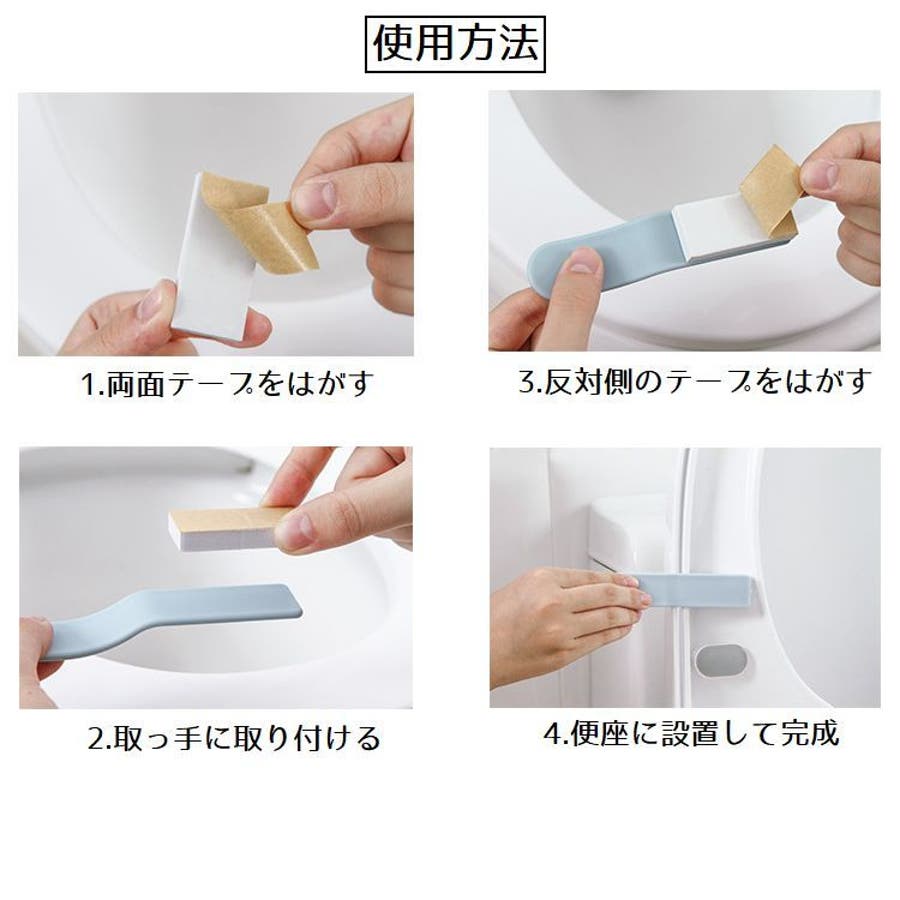 使用方法

1.両面テープをはがす

3.反対側のテープをはがす

2.取っ手に取り付ける

4.便座に設置して完成