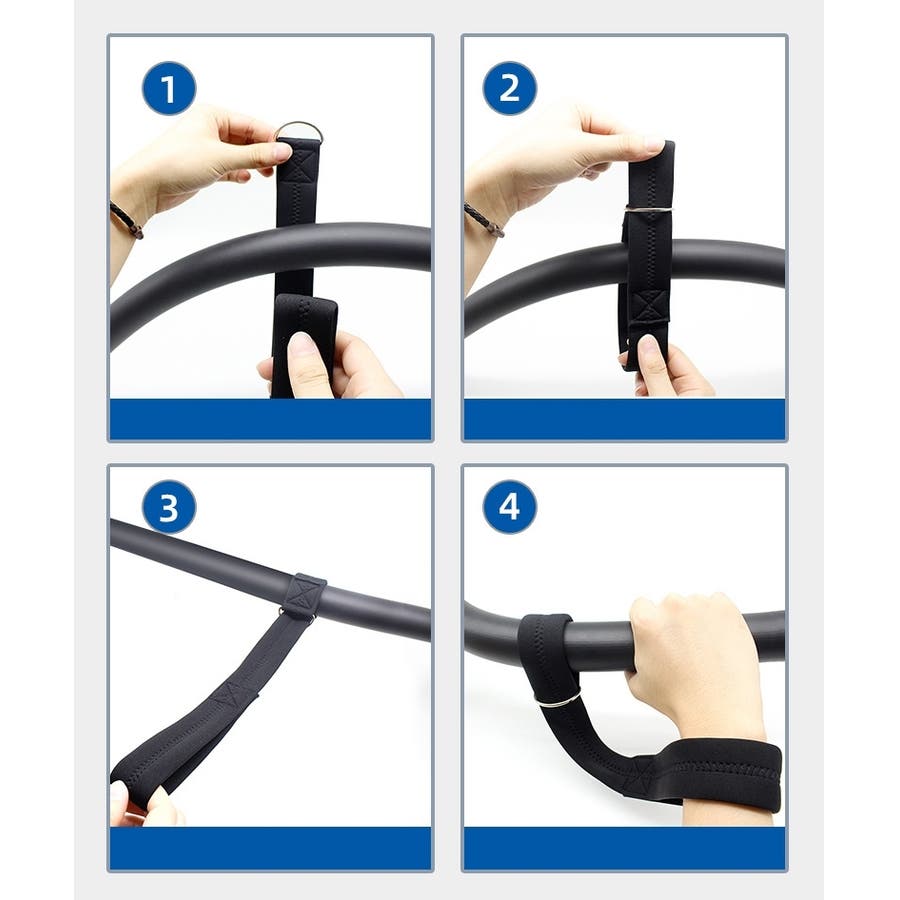 1

2

3

4