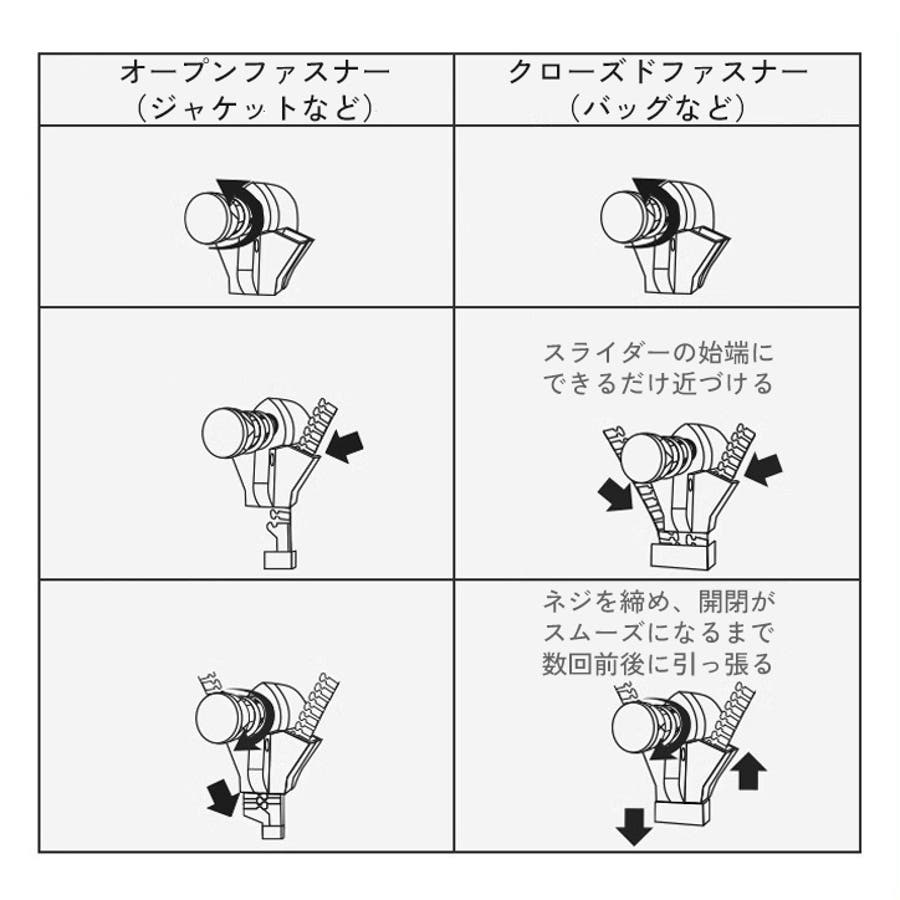 | オープンファスナー（ジャケットなど） | クローズドファスナー（バッグなど） |
|---|---|
| | |
| | スライダーの始端にできるだけ近づける |
| | ネジを締め、開閉がスムーズになるまで数回前後に引っ張る |