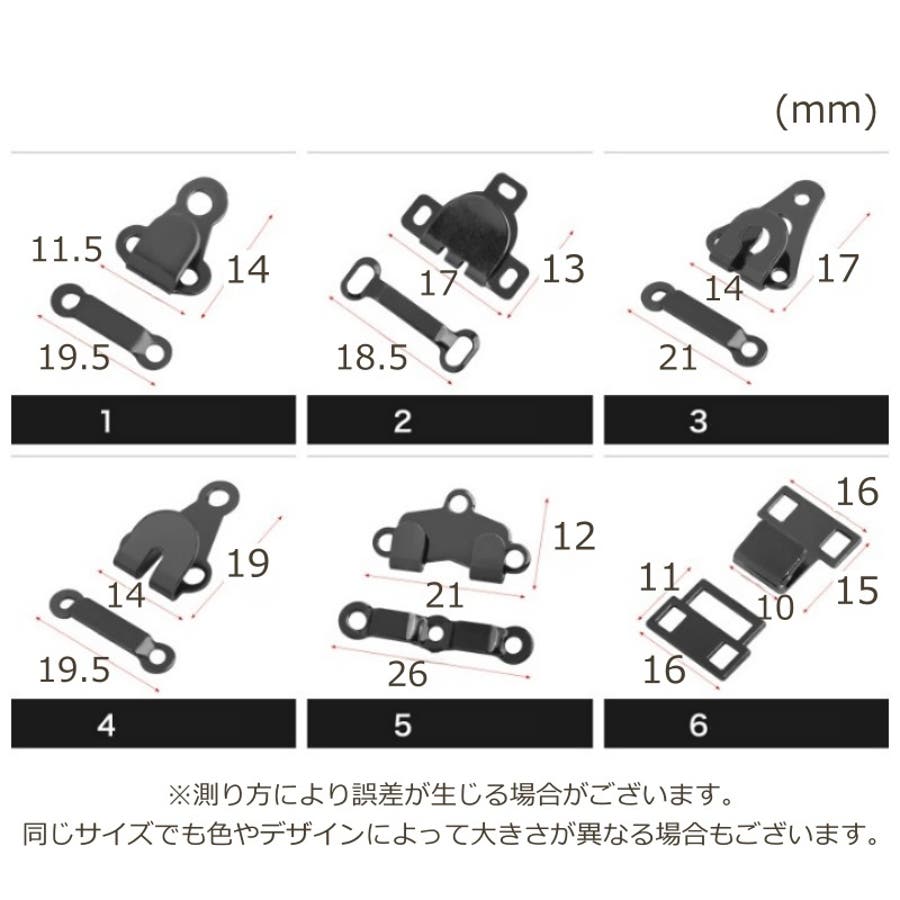 (mm)

11.5
14
19.5
1

17
13
18.5
2

14
17
21
3

14
19
19.5
4

12
21
26
5

16
11
10
15
16
6

※測り方により誤差が生じる場合がございます。
同じサイズでも色やデザインによって大きさが異なる場合もございます。