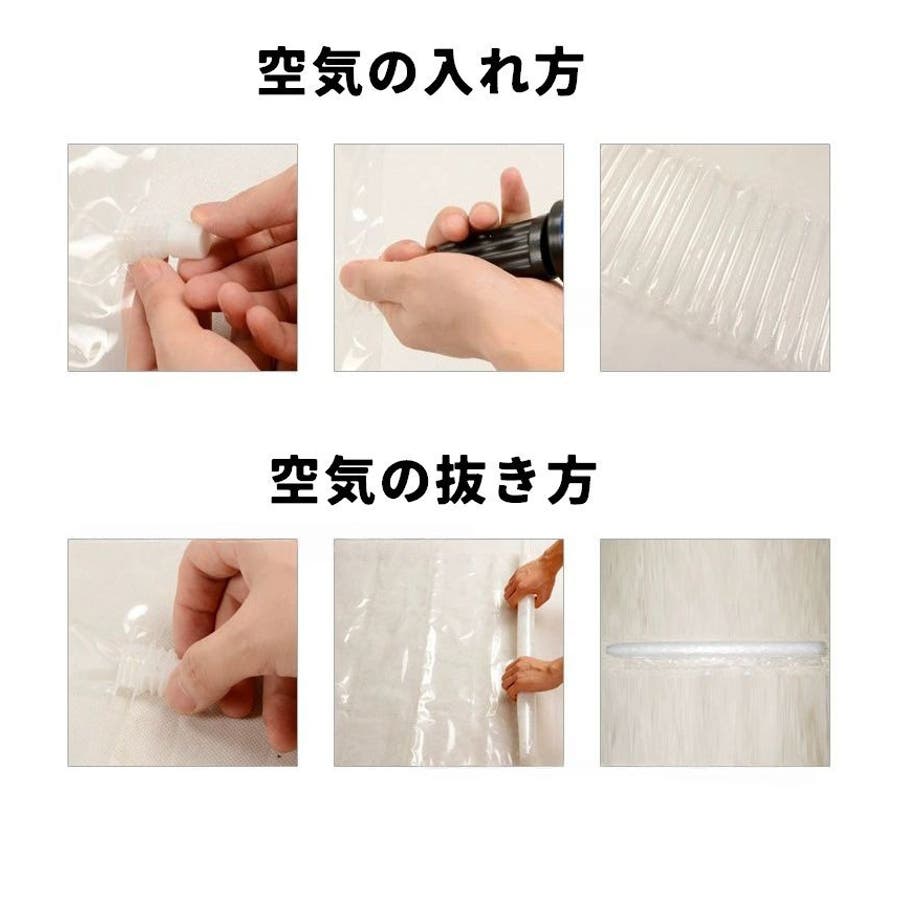 空気の入れ方

空気の抜き方