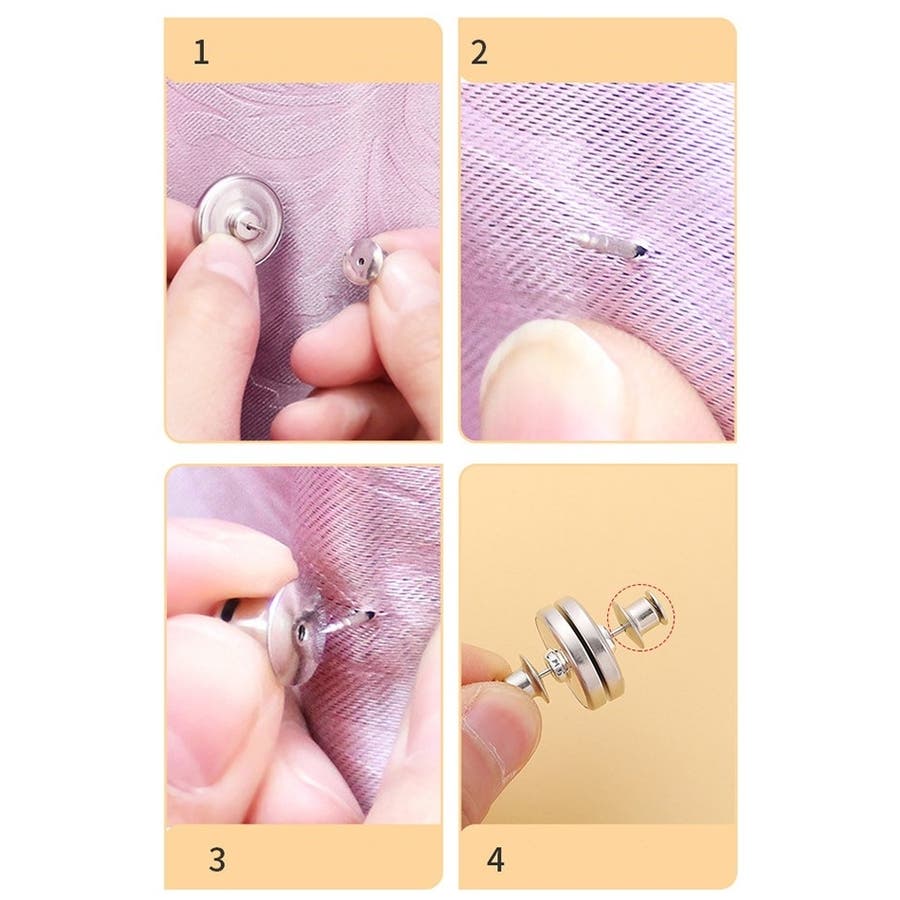 1

2

3

4