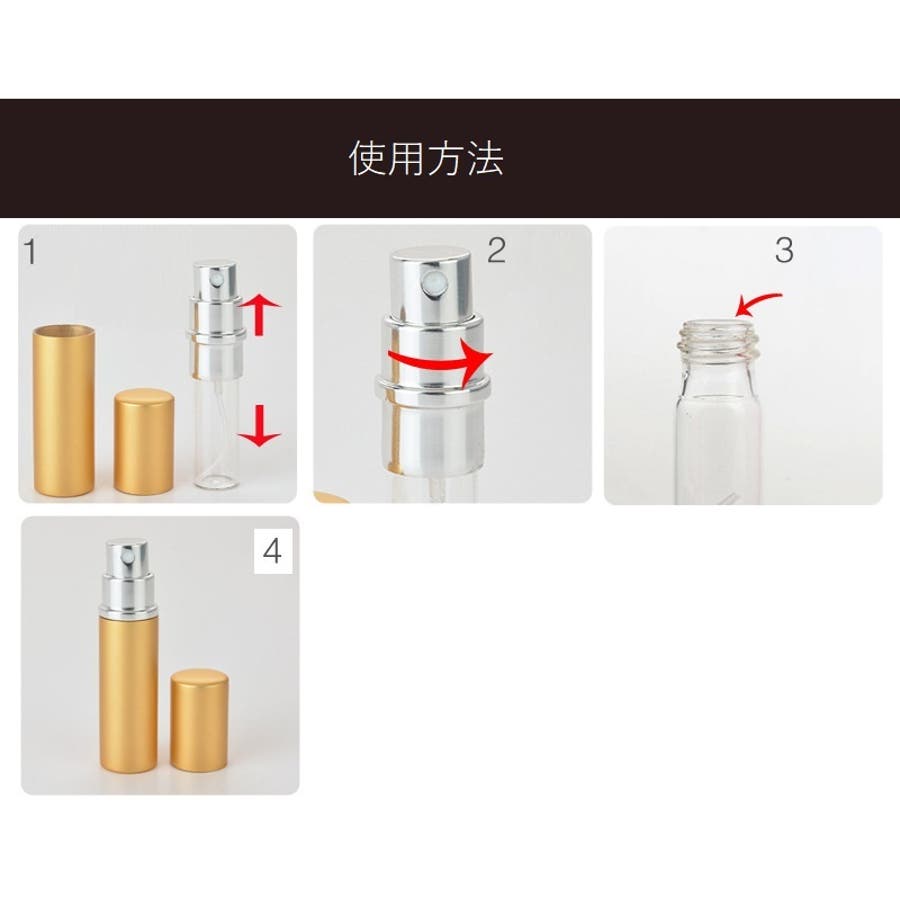 使用方法

1

2

3

4