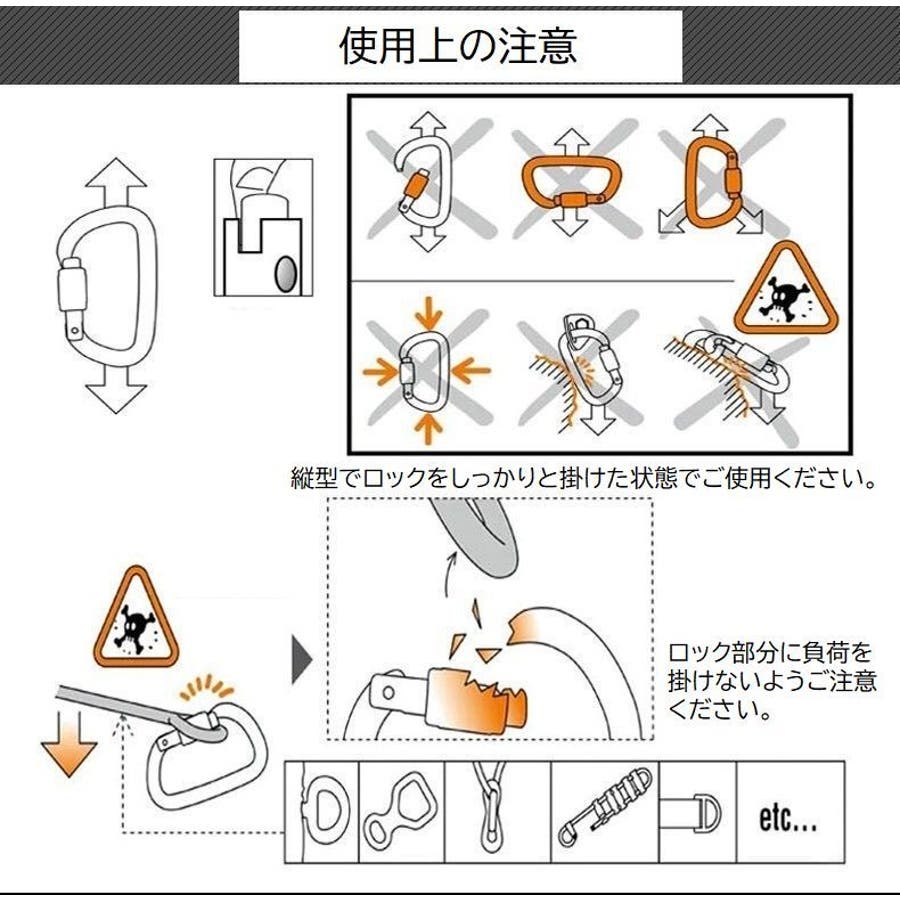 使用上の注意

縦型でロックをしっかりと掛けた状態でご使用ください。

ロック部分に負荷を掛けないようご注意ください。

etc...