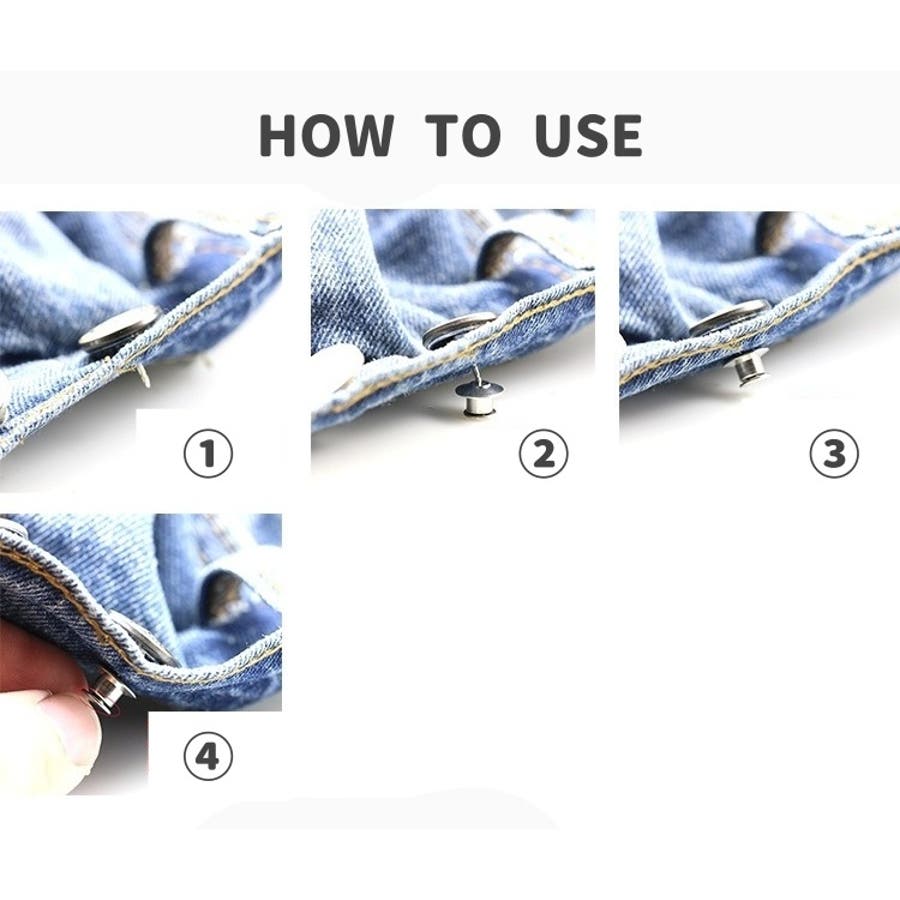 HOW TO USE

①

②

③

④