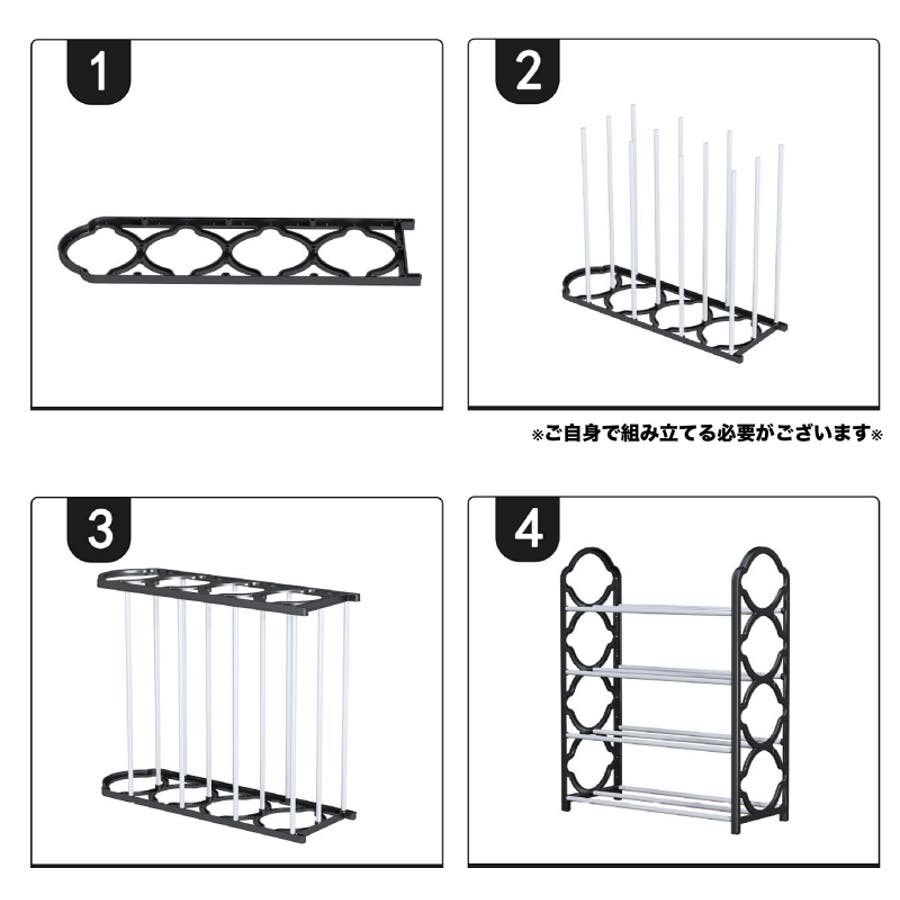 1

2

※ご自身で組み立てる必要がございます※

3

4