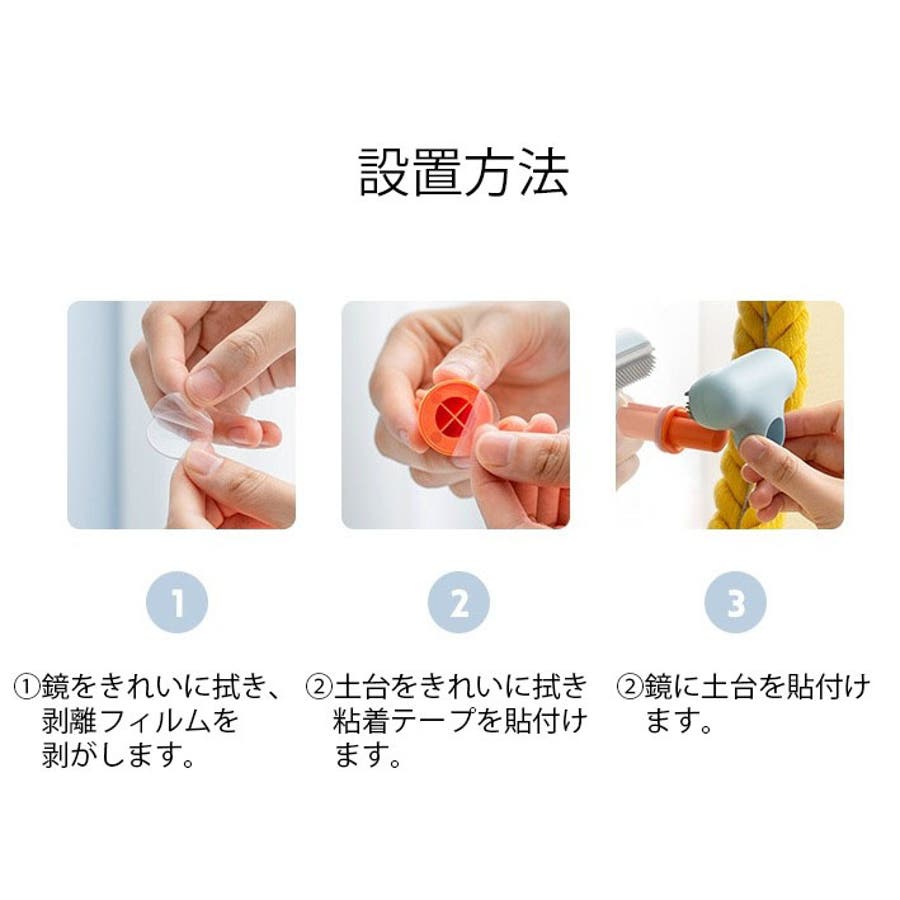 設置方法

1

①鏡をきれいに拭き、剥離フィルムを剥がします。

2

②土台をきれいに拭き粘着テープを貼付けます。

3

②鏡に土台を貼付けます。