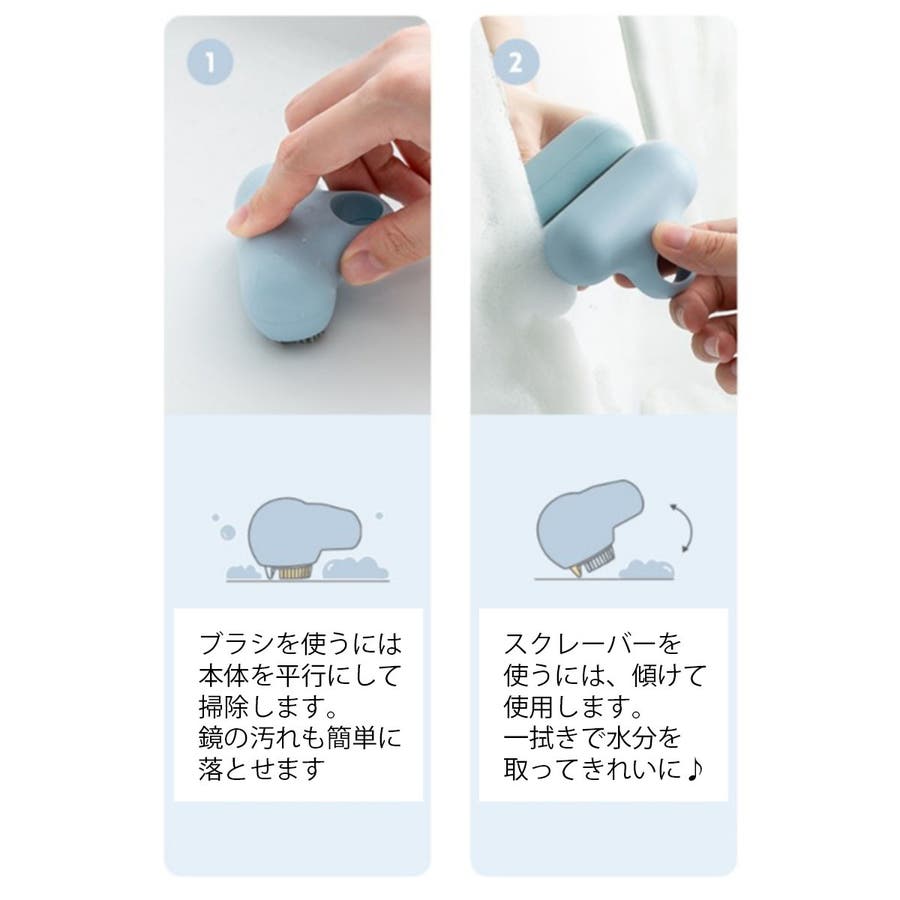 1

ブラシを使うには本体を平行にして掃除します。
鏡の汚れも簡単に落とせます

2

スクレーバーを使うには、傾けて使用します。
一拭きで水分を取ってきれいに♪