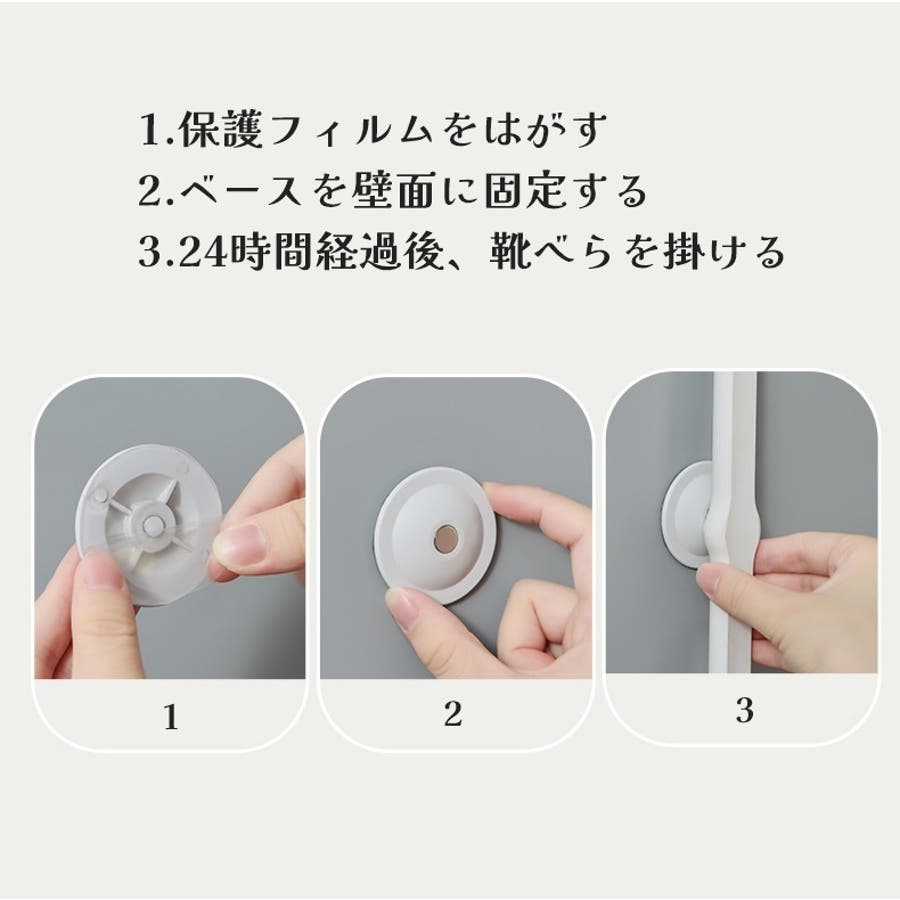 1.保護フィルムをはがす
2.ベースを壁面に固定する
3.24時間経過後、靴べらを掛ける

1

2

3