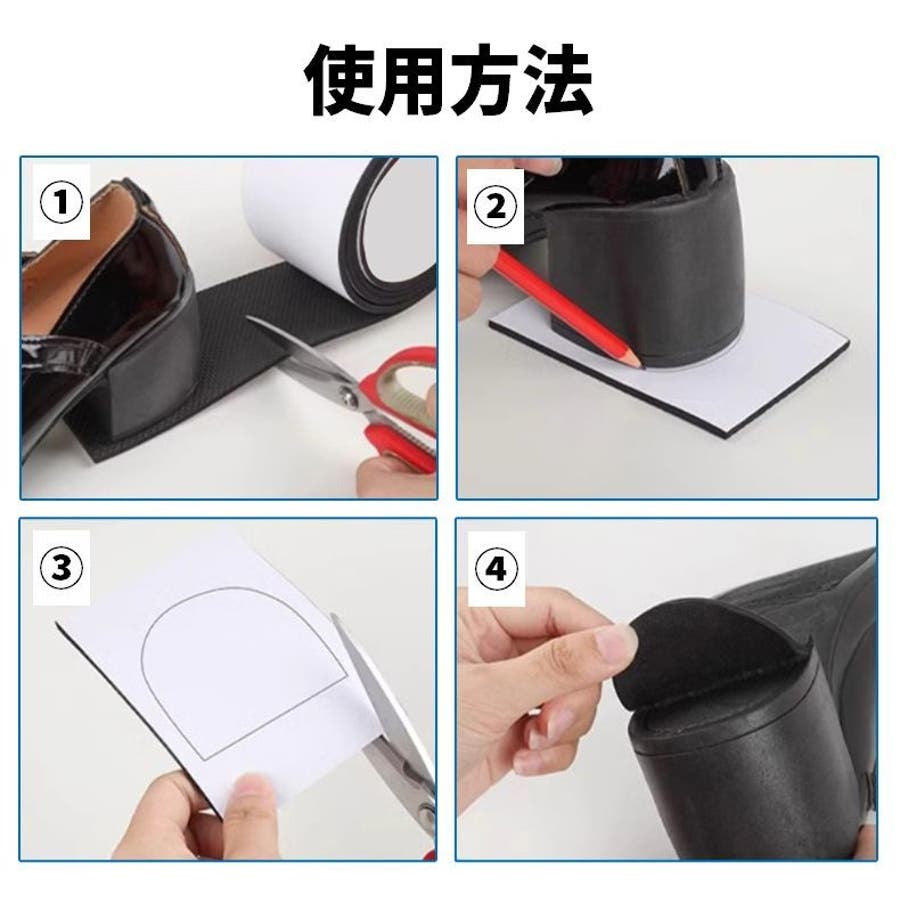 使用方法

①

②

③

④