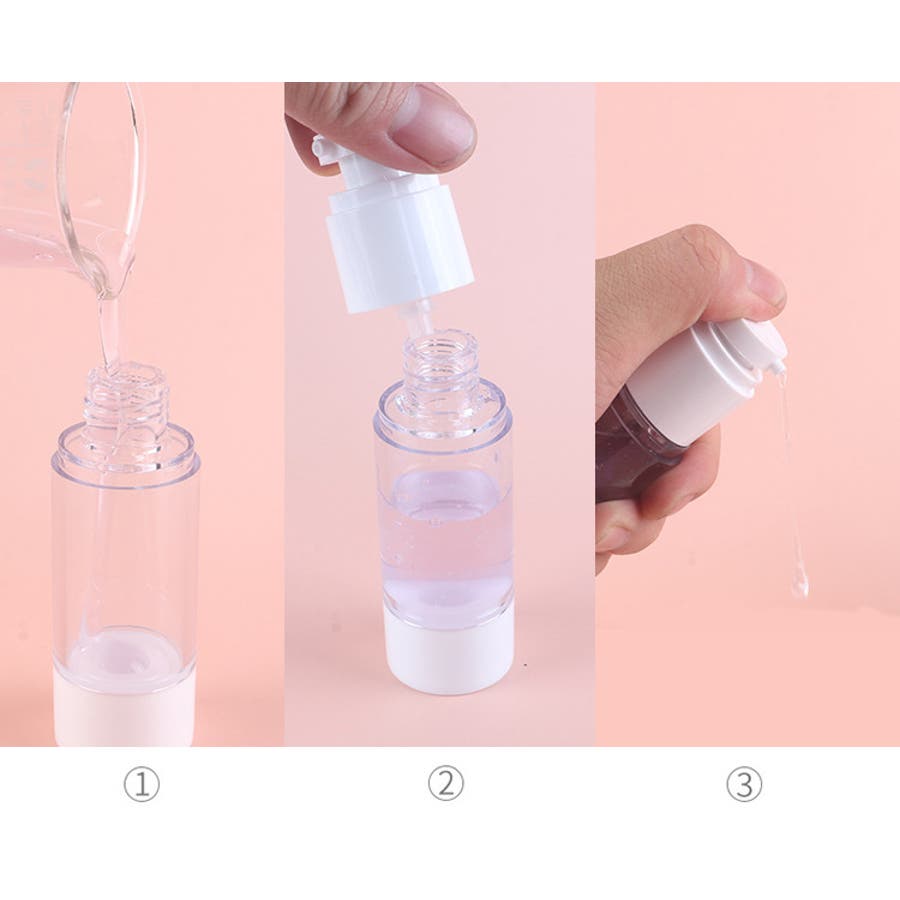 ①

②

③