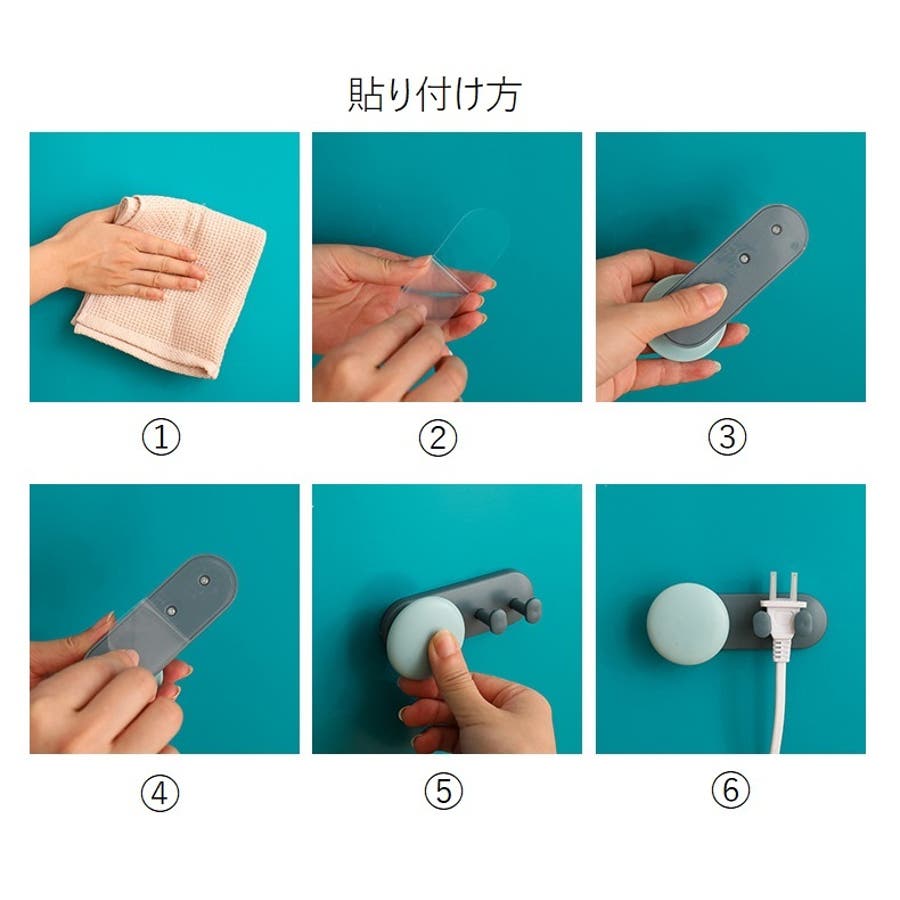 貼り付け方

①

②

③

④

⑤

⑥