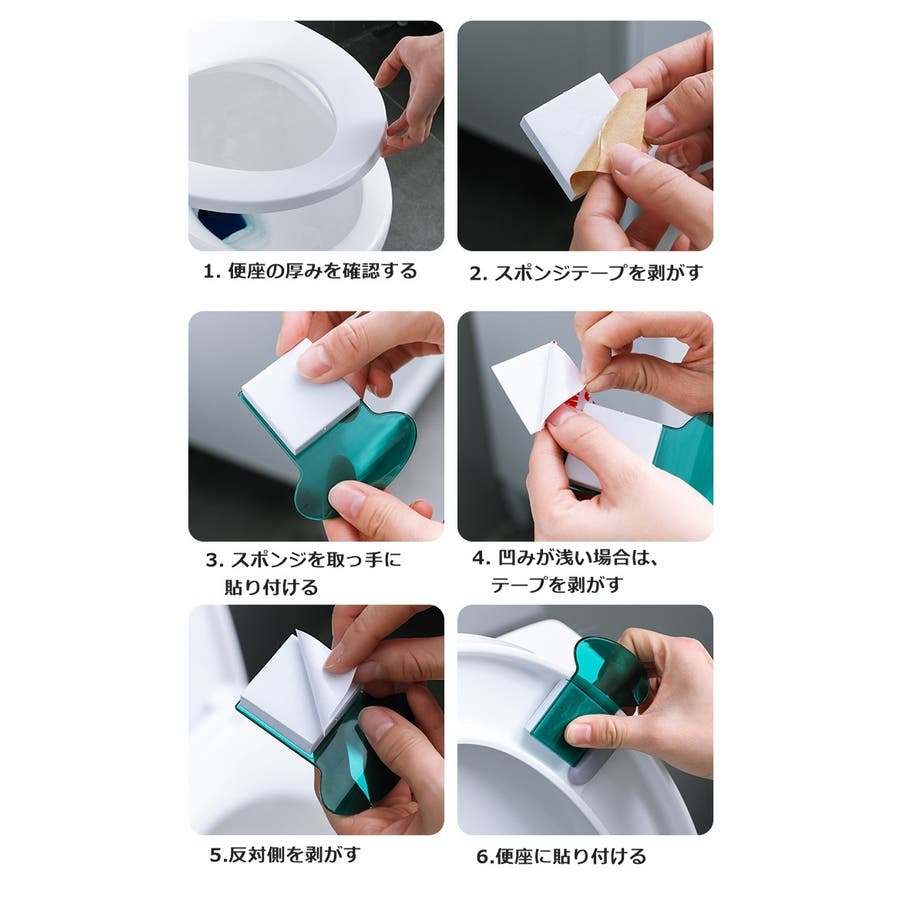 1. 便座の厚みを確認する

2. スポンジテープを剥がす

3. スポンジを取っ手に貼り付ける

4. 凹みが浅い場合は、テープを剥がす

5.反対側を剥がす

6.便座に貼り付ける