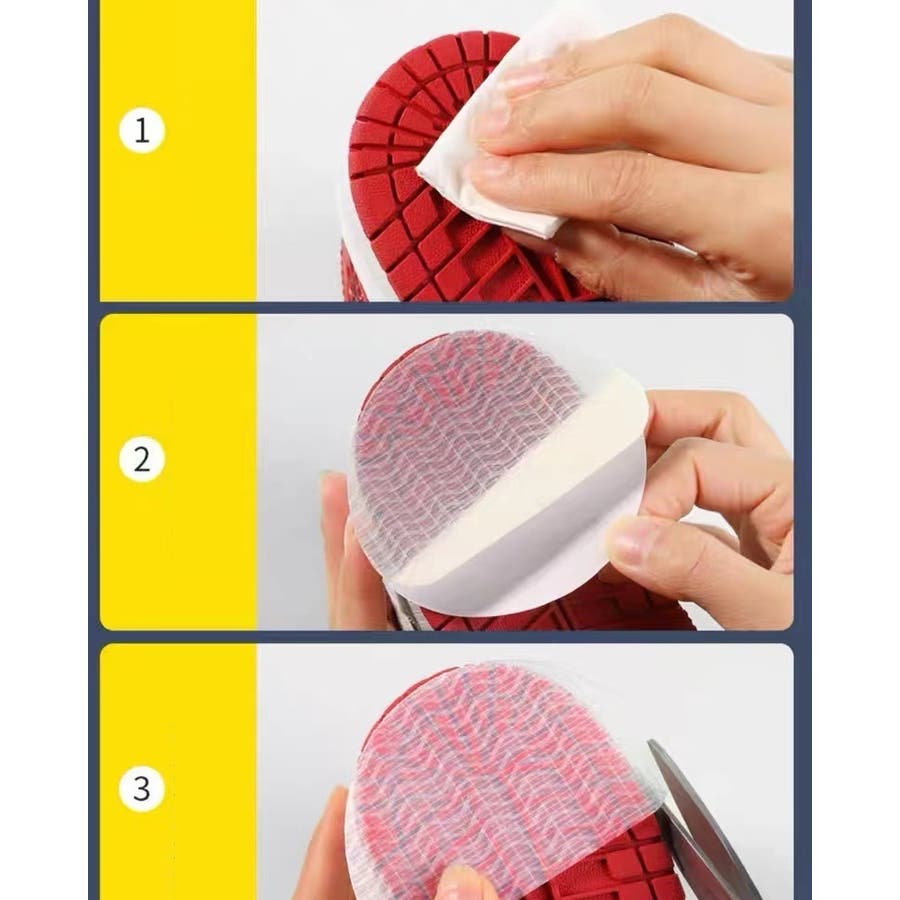 1

2

3