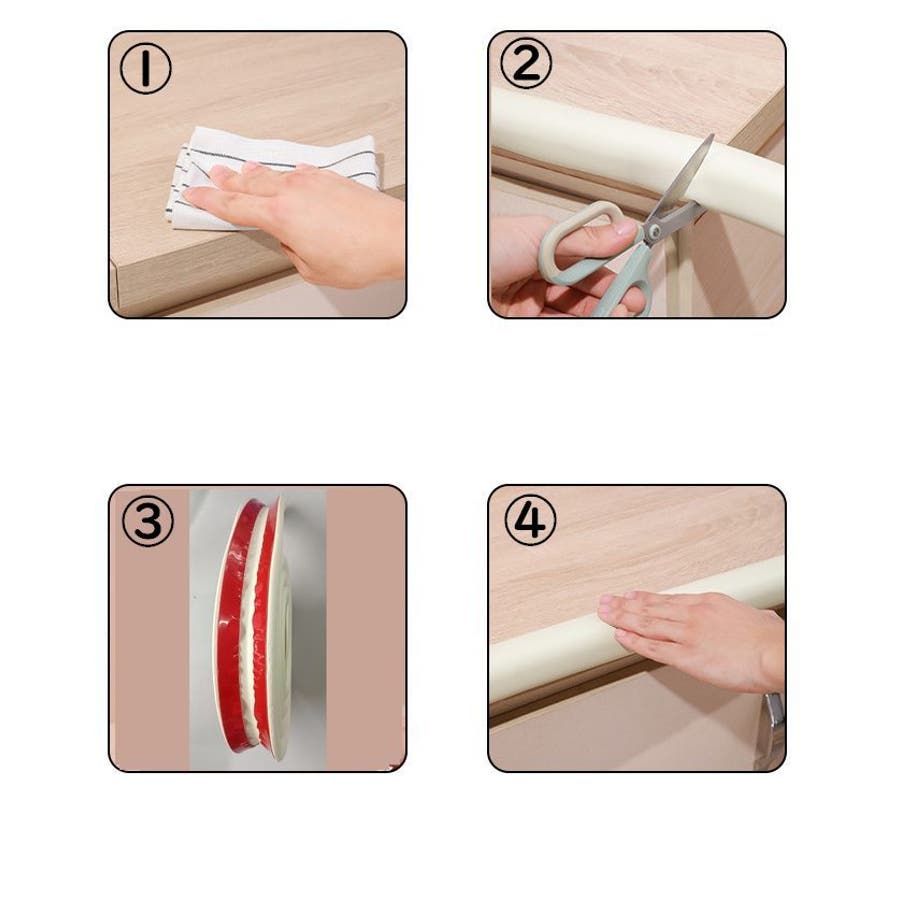 ①
②
③
④