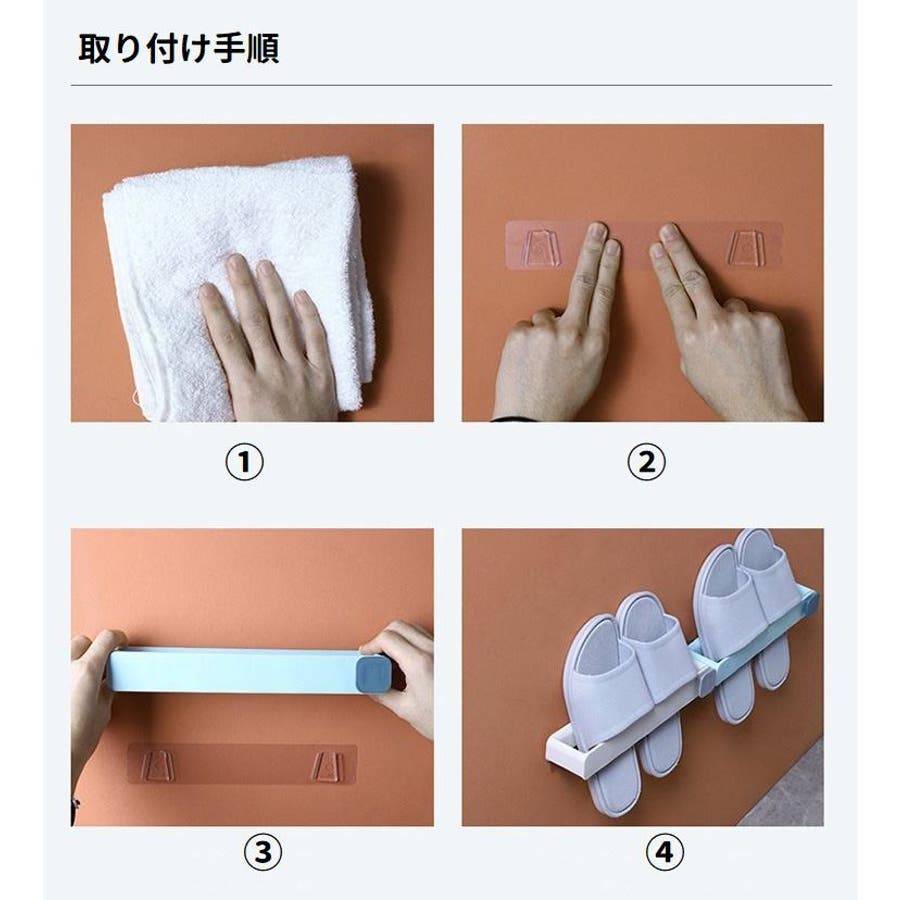 取り付け手順

①

②

③

④