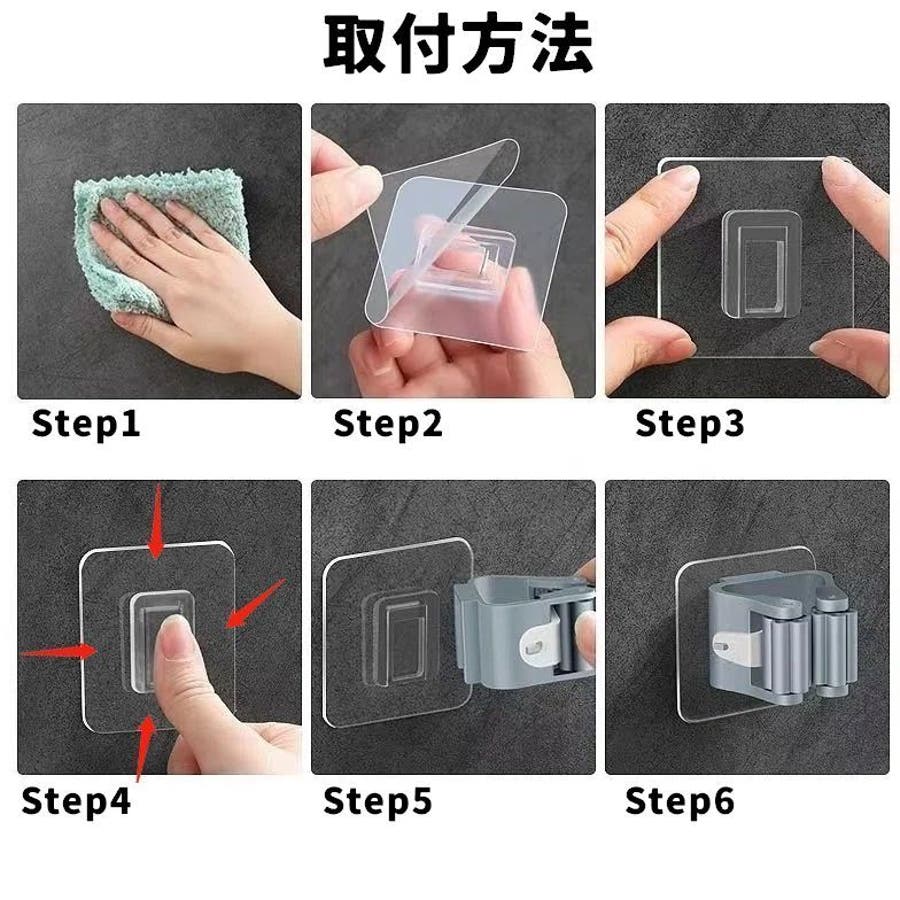 取付方法

Step1

Step2

Step3

Step4

Step5

Step6