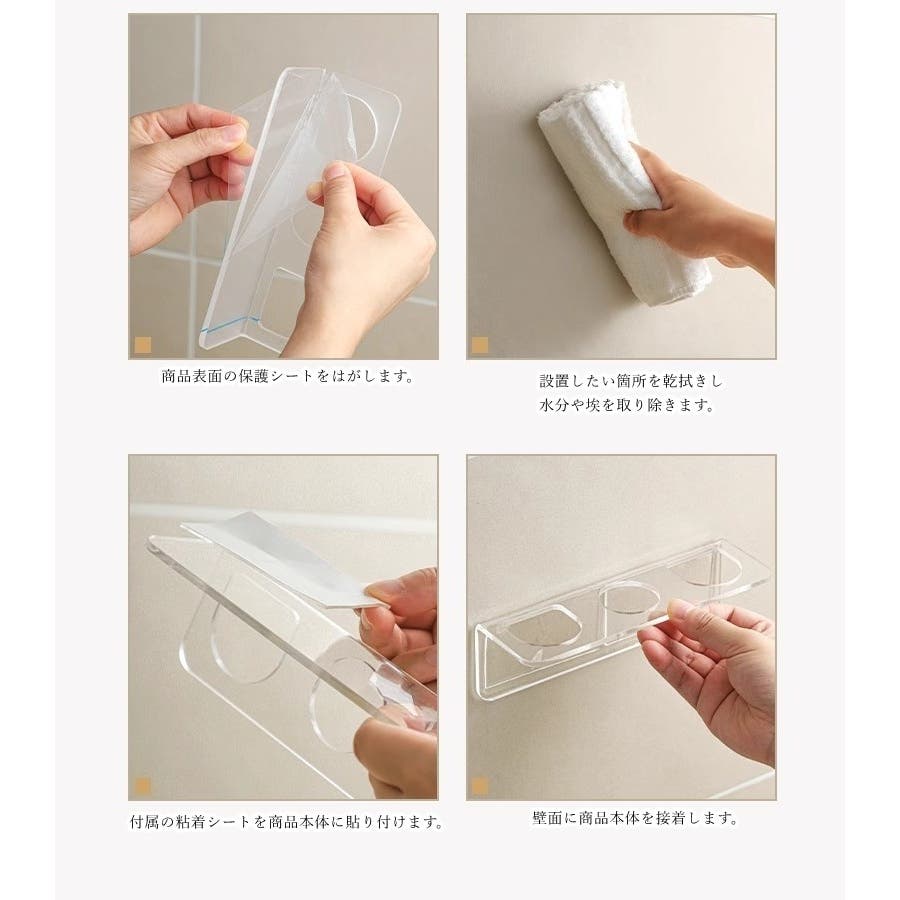 商品表面の保護シートをはがします。

設置したい箇所を乾拭きし
水分や埃を取り除きます。

付属の粘着シートを商品本体に貼り付けます。

壁面に商品本体を接着します。