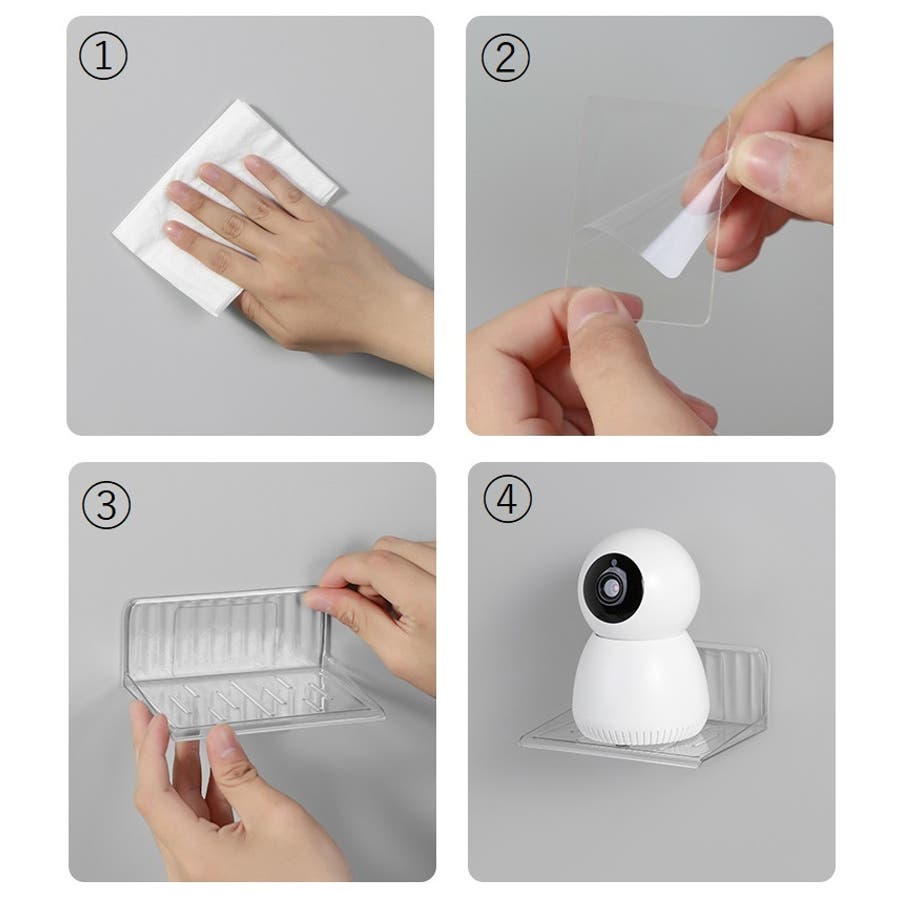 ①

②

③

④