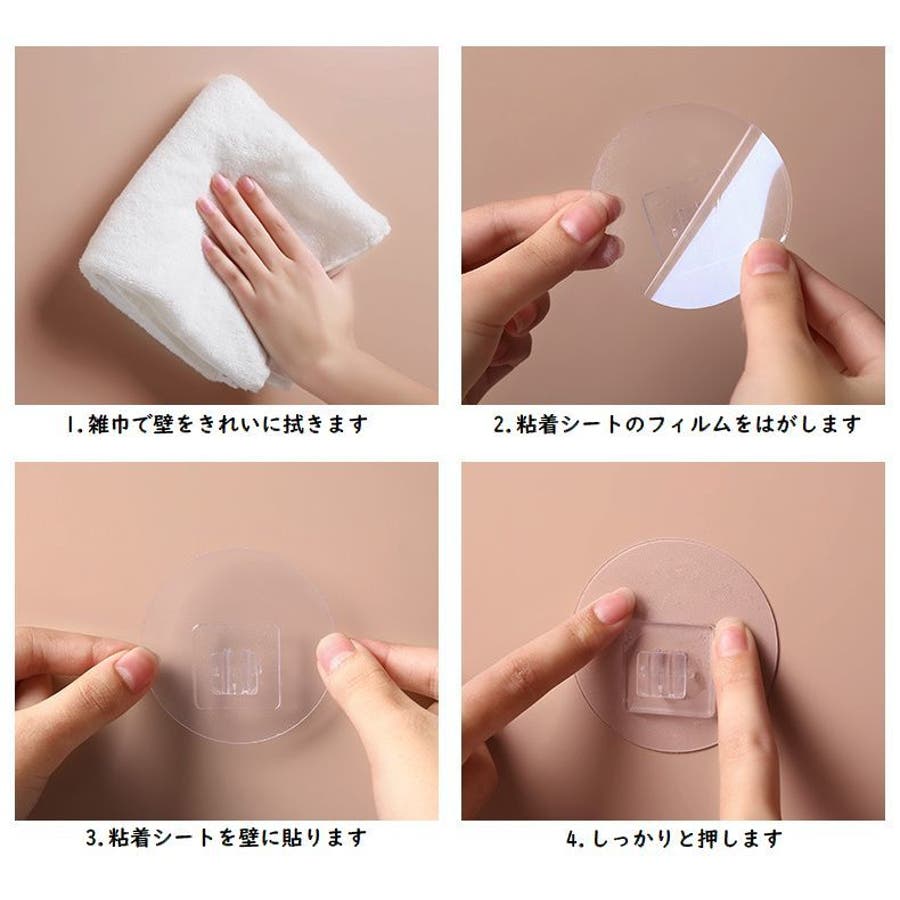 1.雑巾で壁をきれいに拭きます

2.粘着シートのフィルムをはがします

3.粘着シートを壁に貼ります

4.しっかりと押します