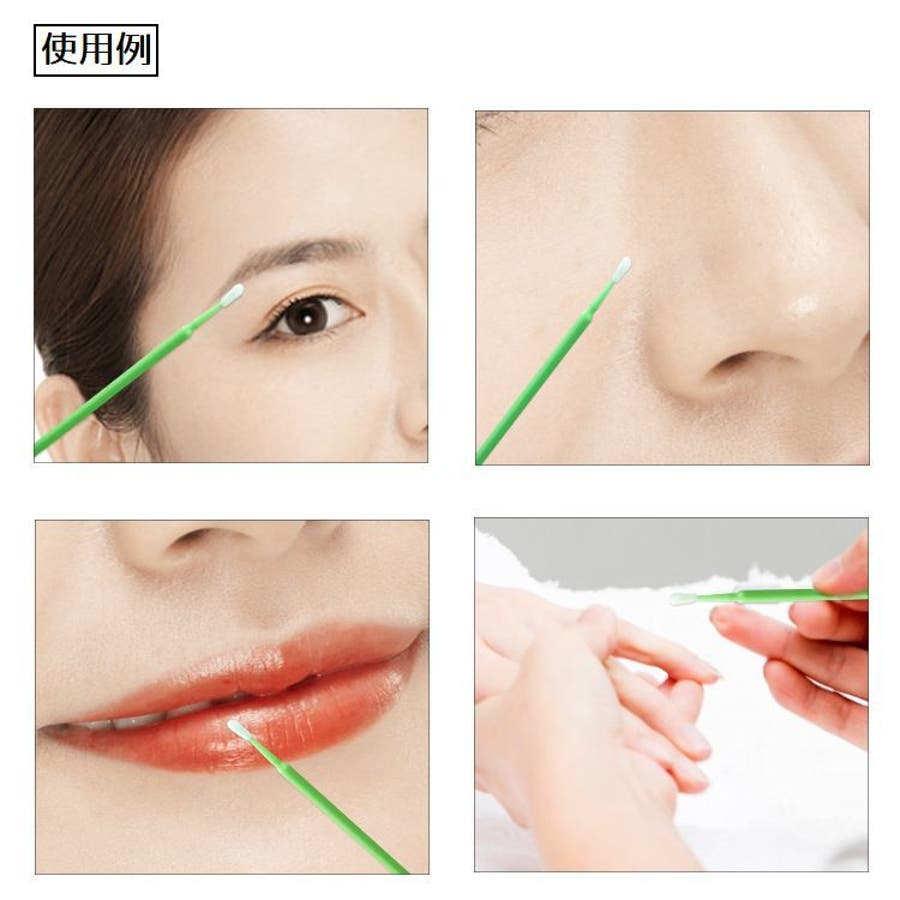 使用例