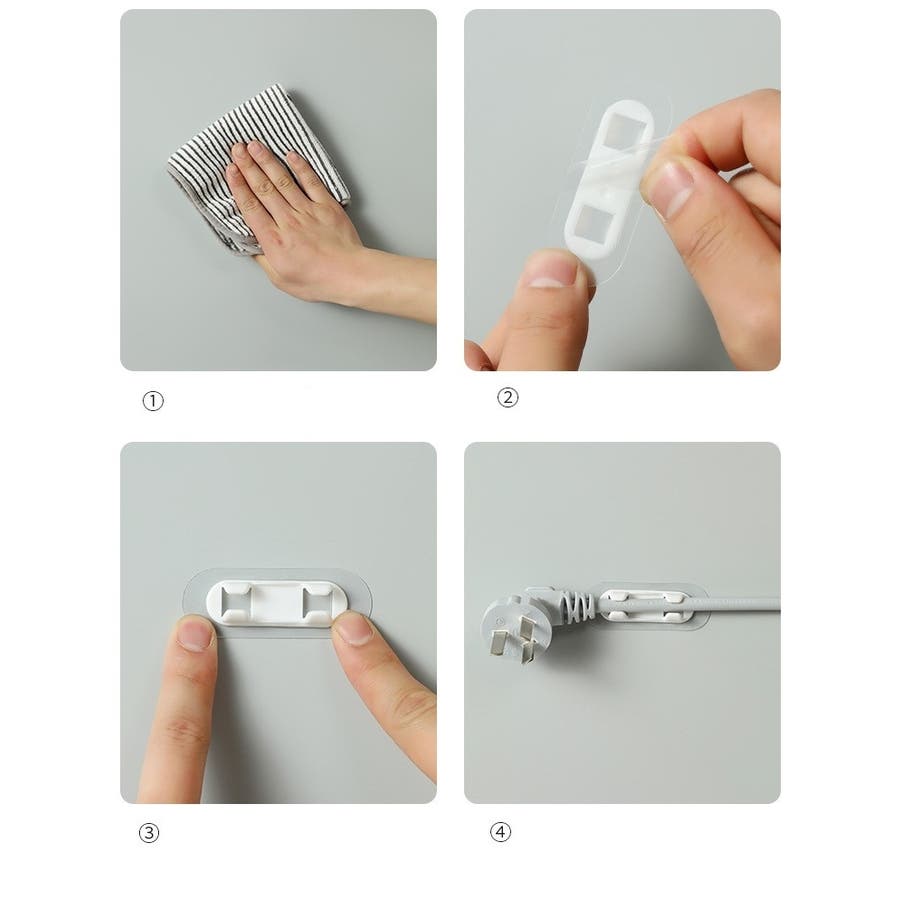 ①

②

③

④