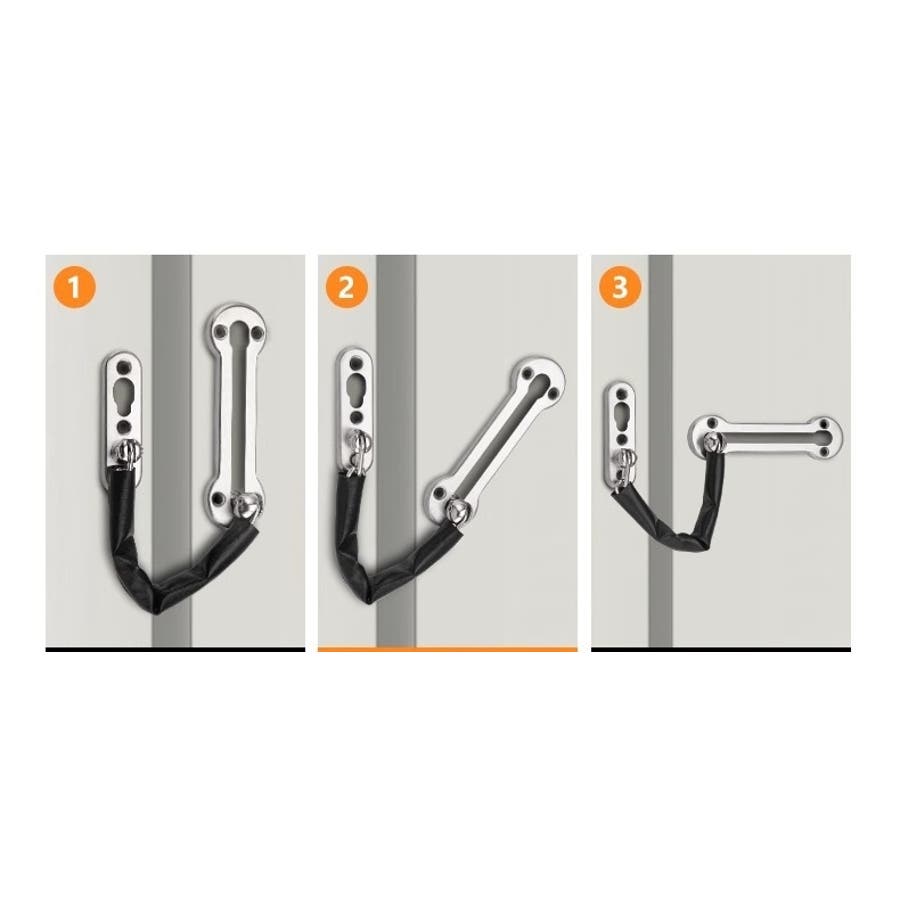 1

2

3