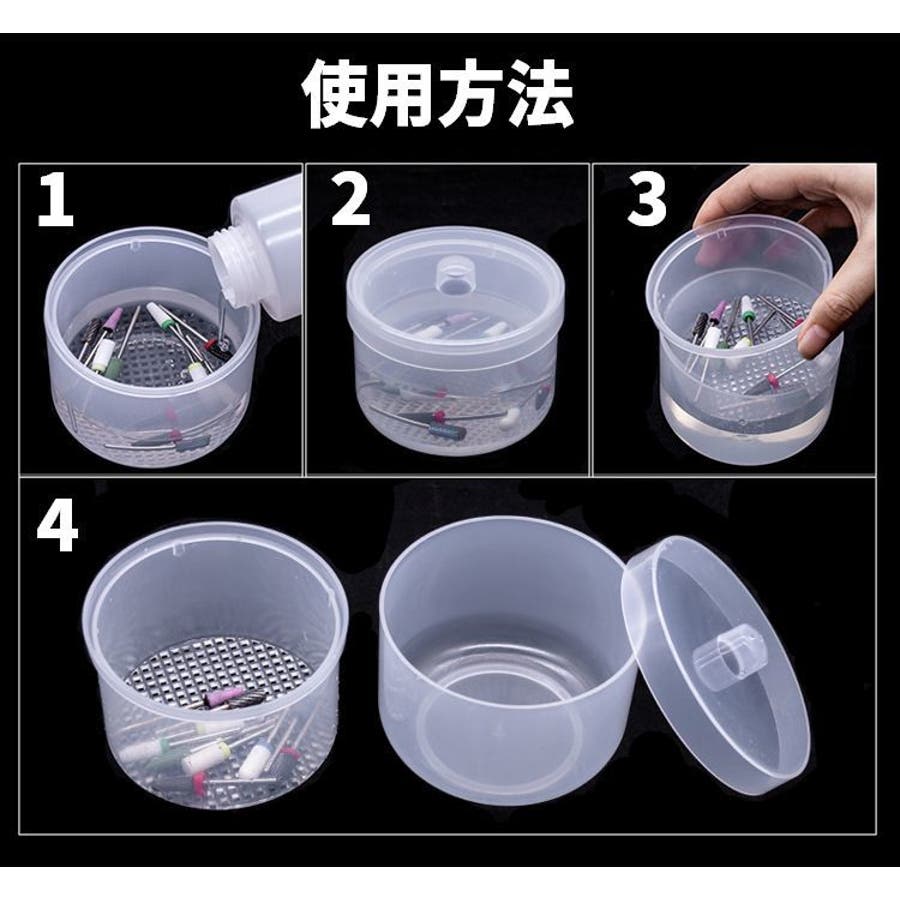 使用方法

1

2

3

4