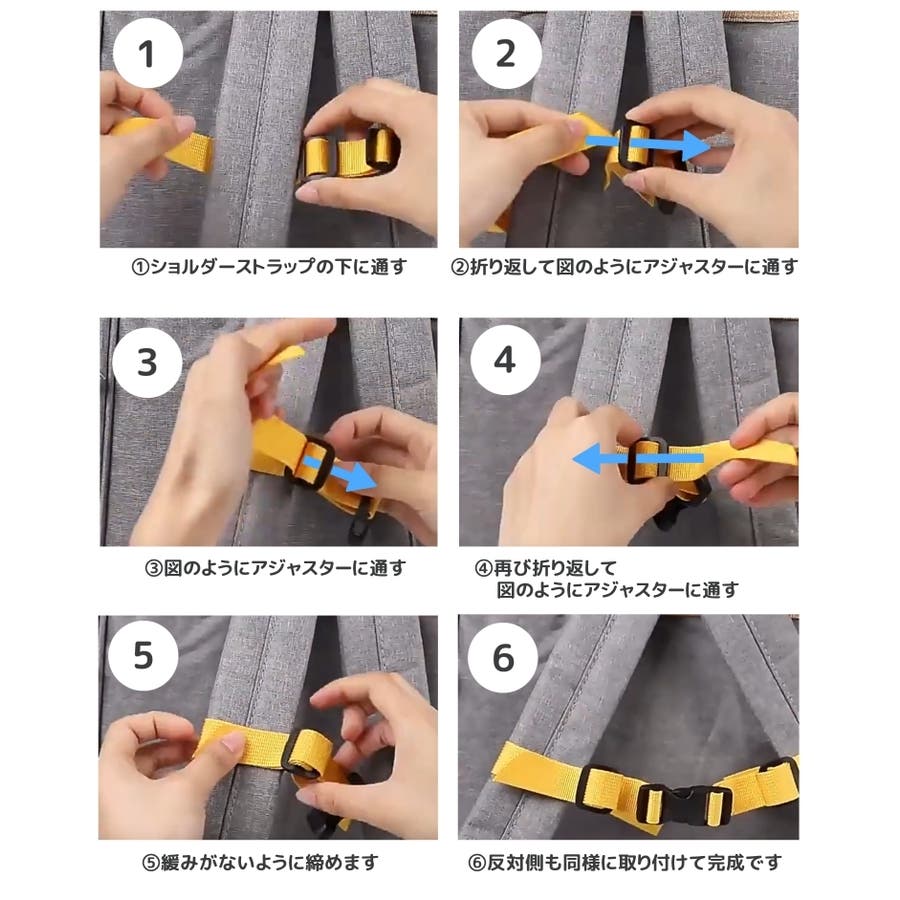 1

①ショルダーストラップの下に通す

2

②折り返して図のようにアジャスターに通す

3

③図のようにアジャスターに通す

4

④再び折り返して
図のようにアジャスターに通す

5

⑤緩みがないように締めます

6

⑥反対側も同様に取り付けて完成です