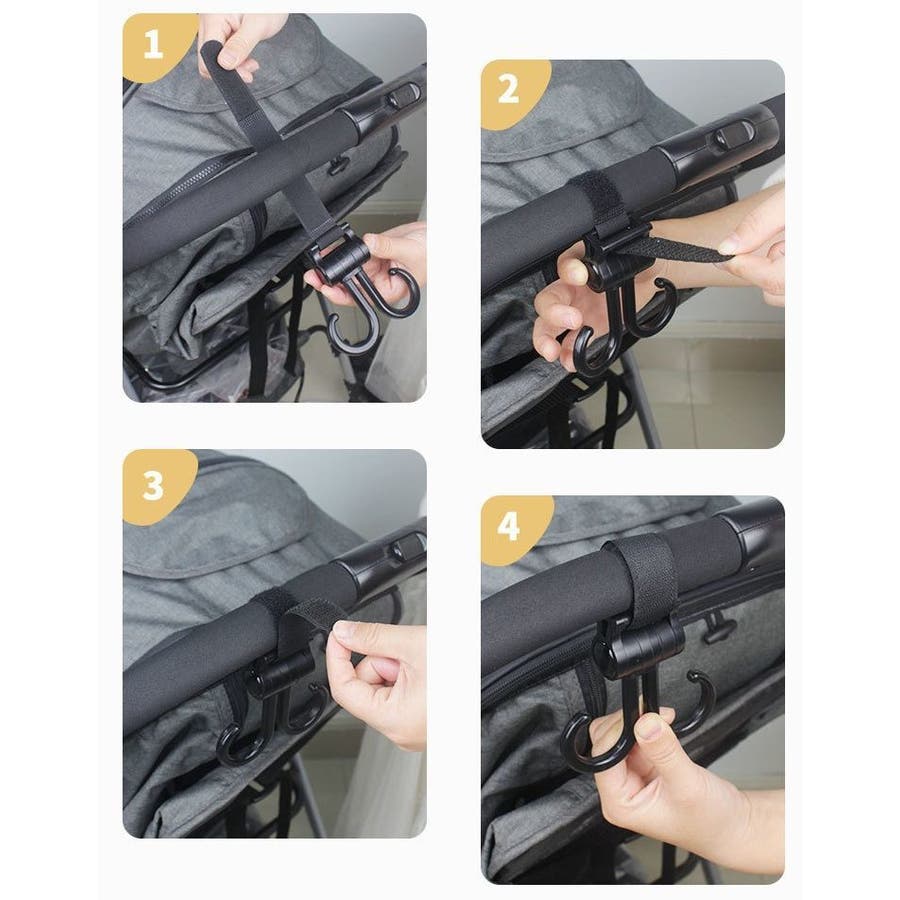 1

2

3

4