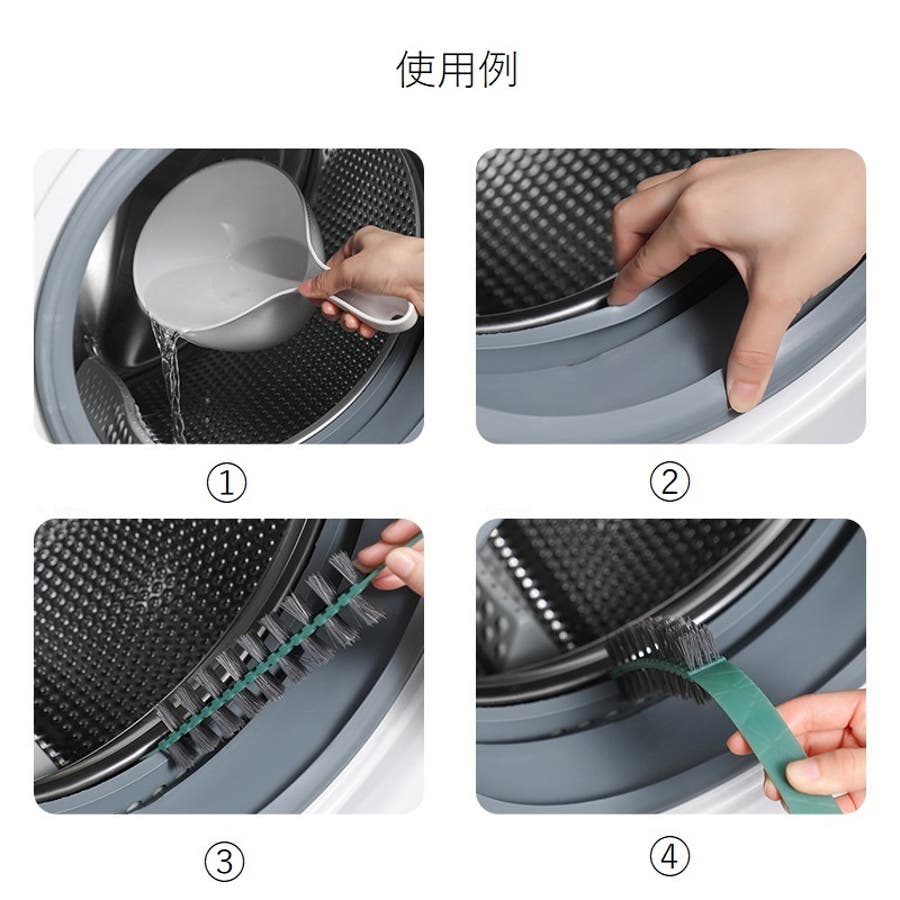 使用例

①

②

③

④