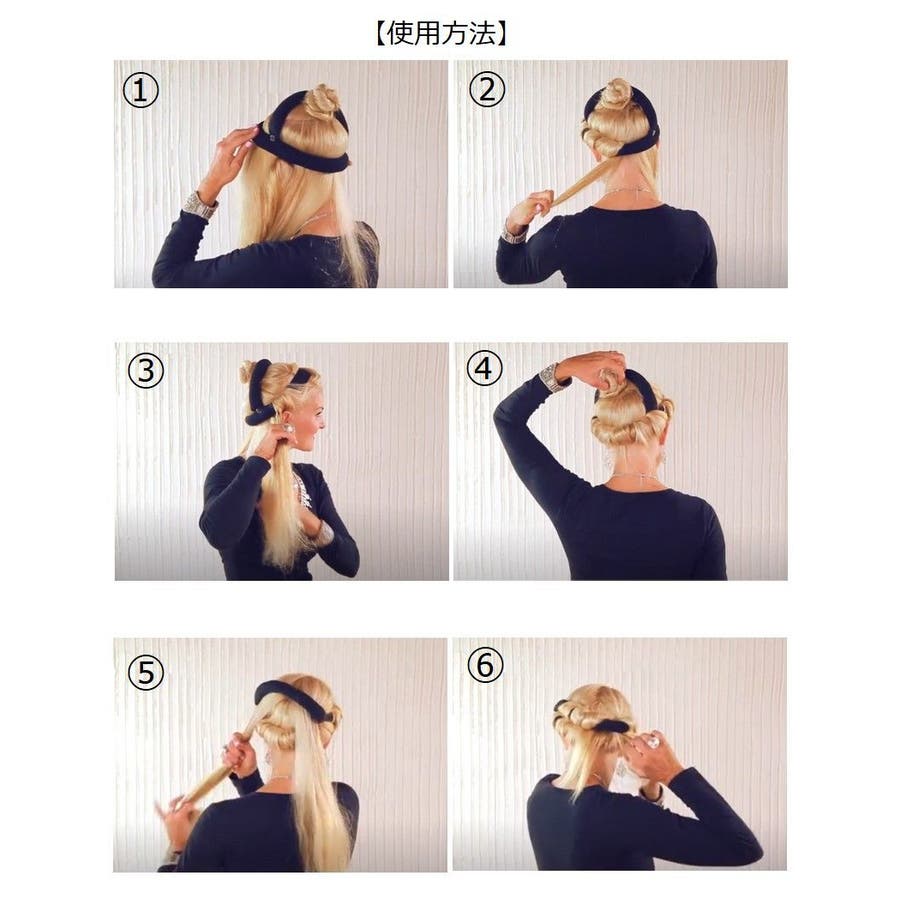 【使用方法】

①

②

③

④

⑤

⑥