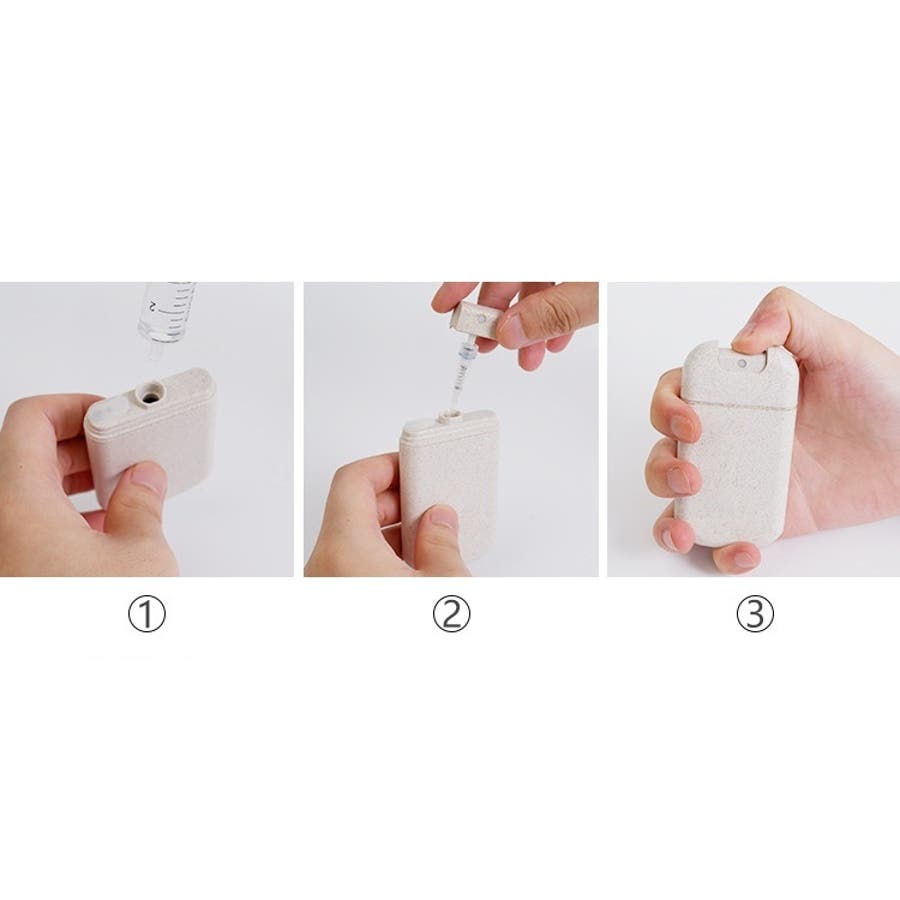 ①

②

③