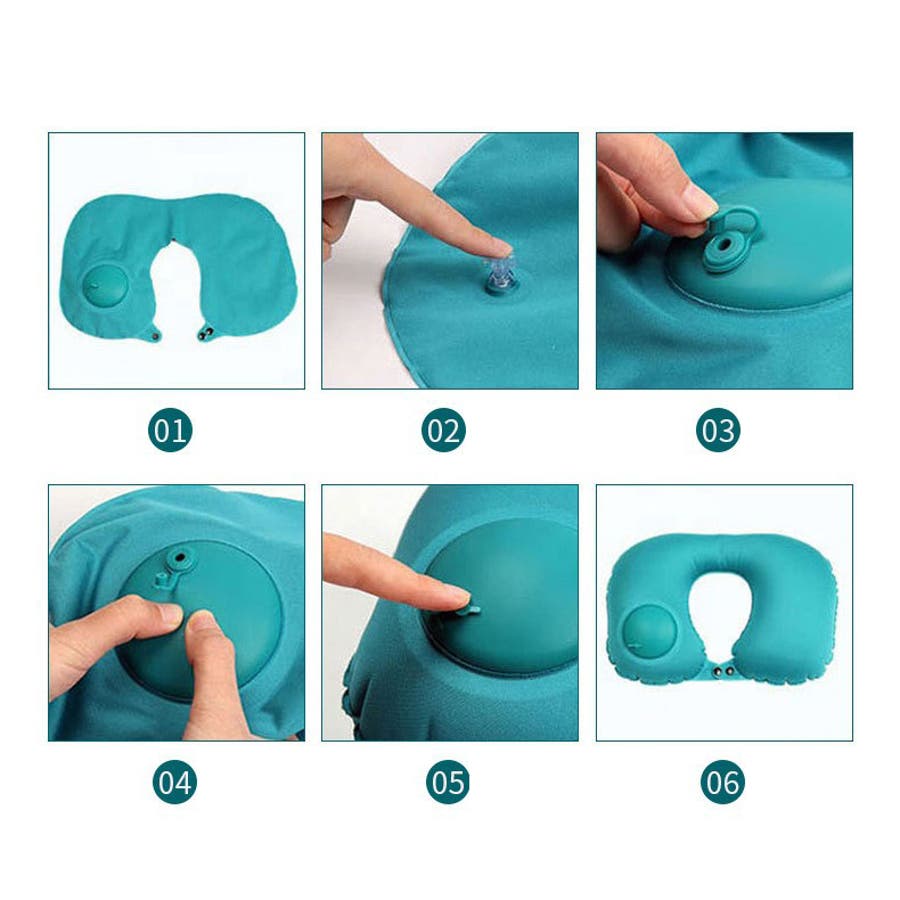 01

02

03

04

05

06