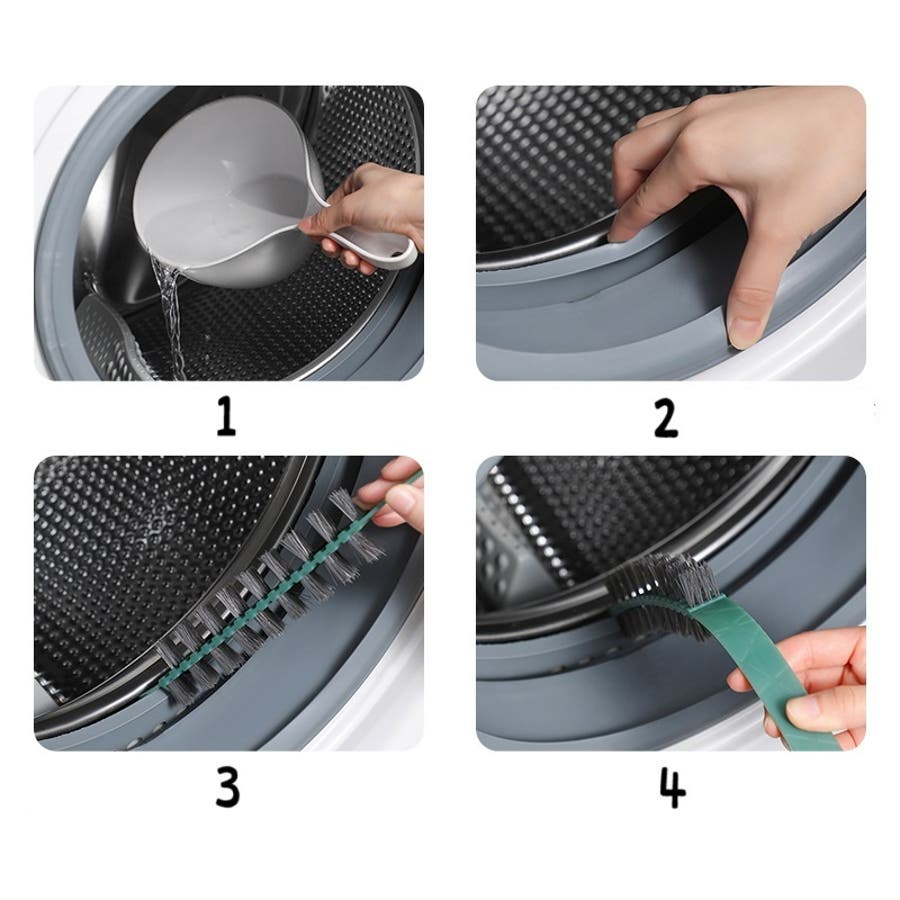 1

2

3

4