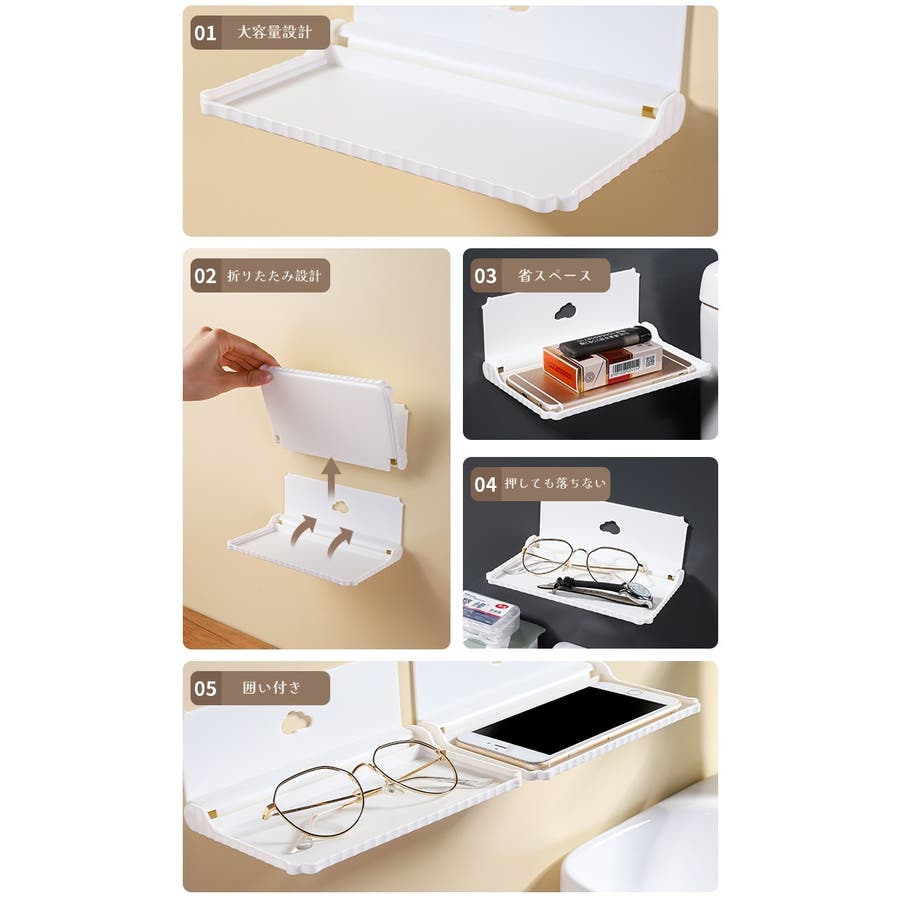 01 大容量設計

02 折りたたみ設計

03 省スペース

04 押しても落ちない

05 囲い付き