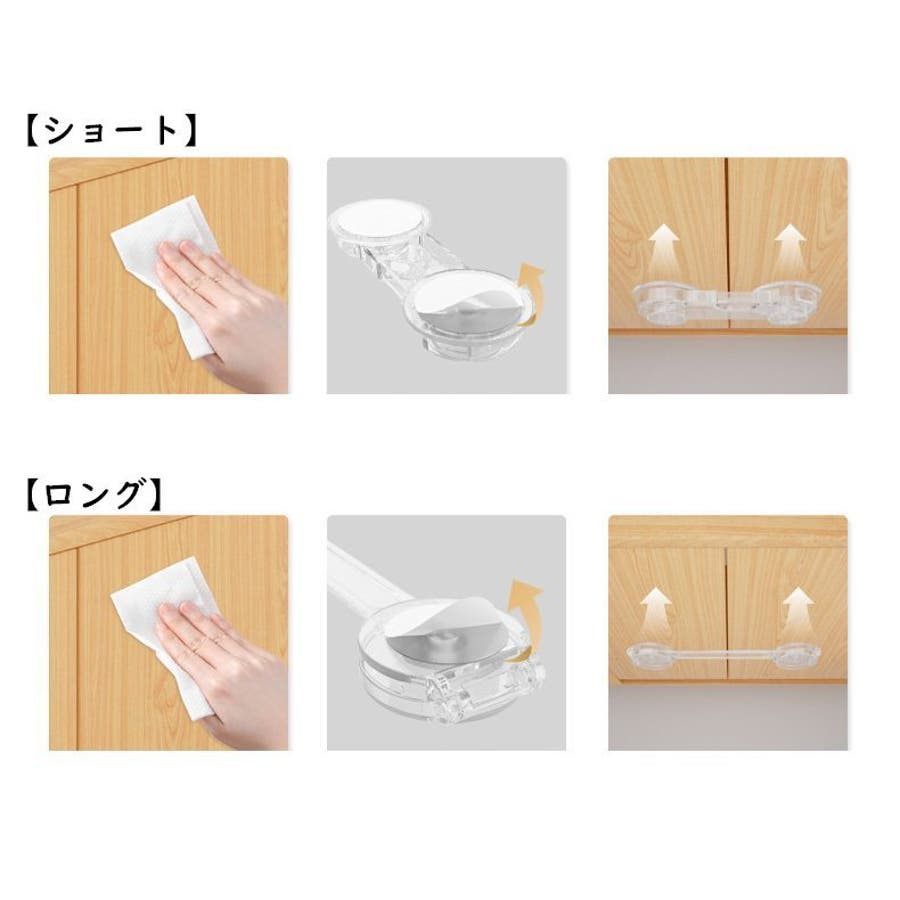 【ショート】

【ロング】