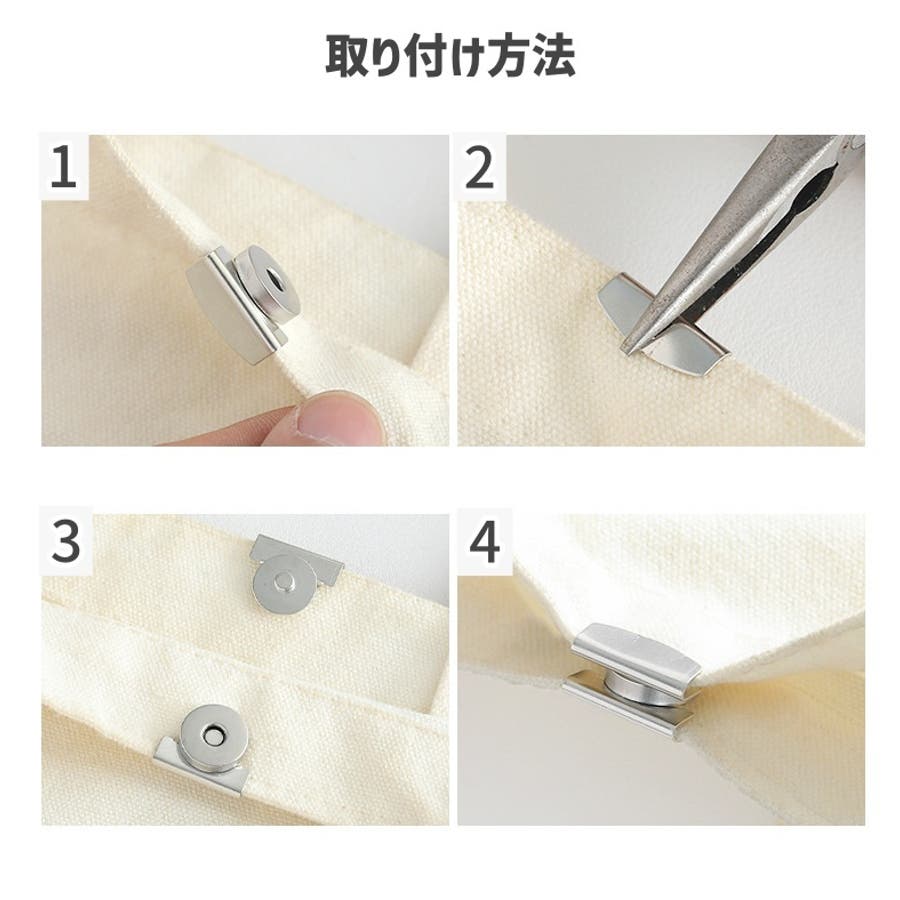 取り付け方法

1

2

3

4