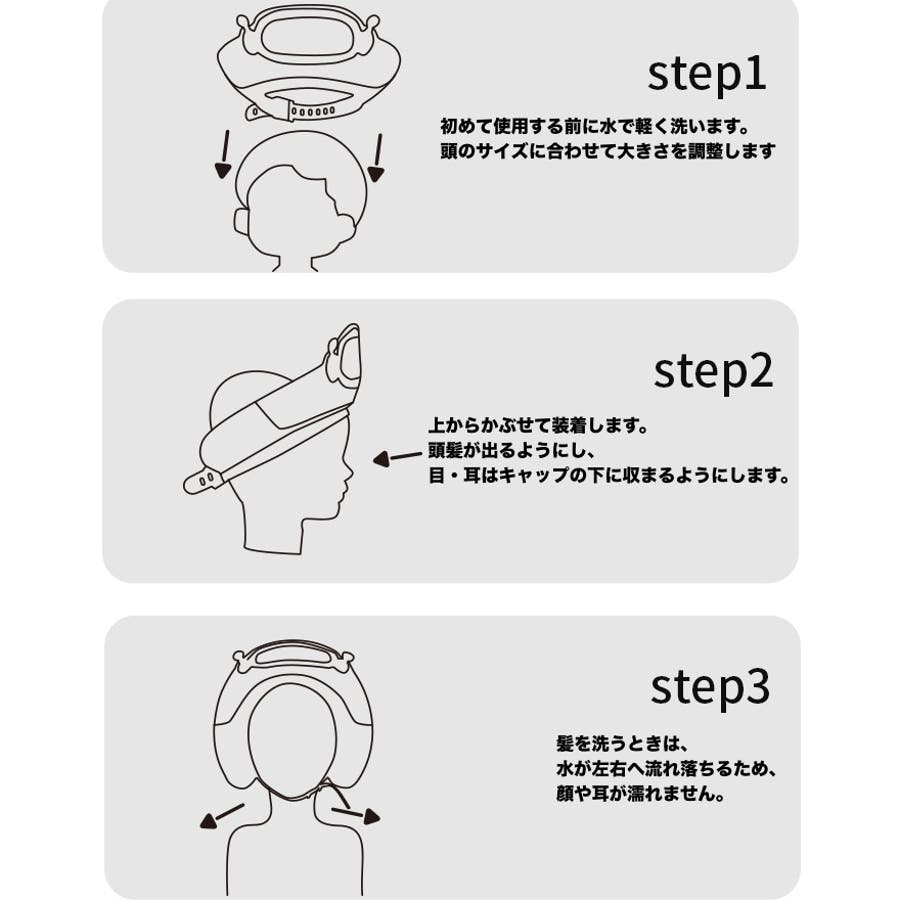 step1

初めて使用する前に水で軽く洗います。
頭のサイズに合わせて大きさを調整します

step2

上からかぶせて装着します。
頭髪が出るようにし、
目・耳はキャップの下に収まるようにします。

step3

髪を洗うときは、
水が左右へ流れ落ちるため、
顔や耳が濡れません。