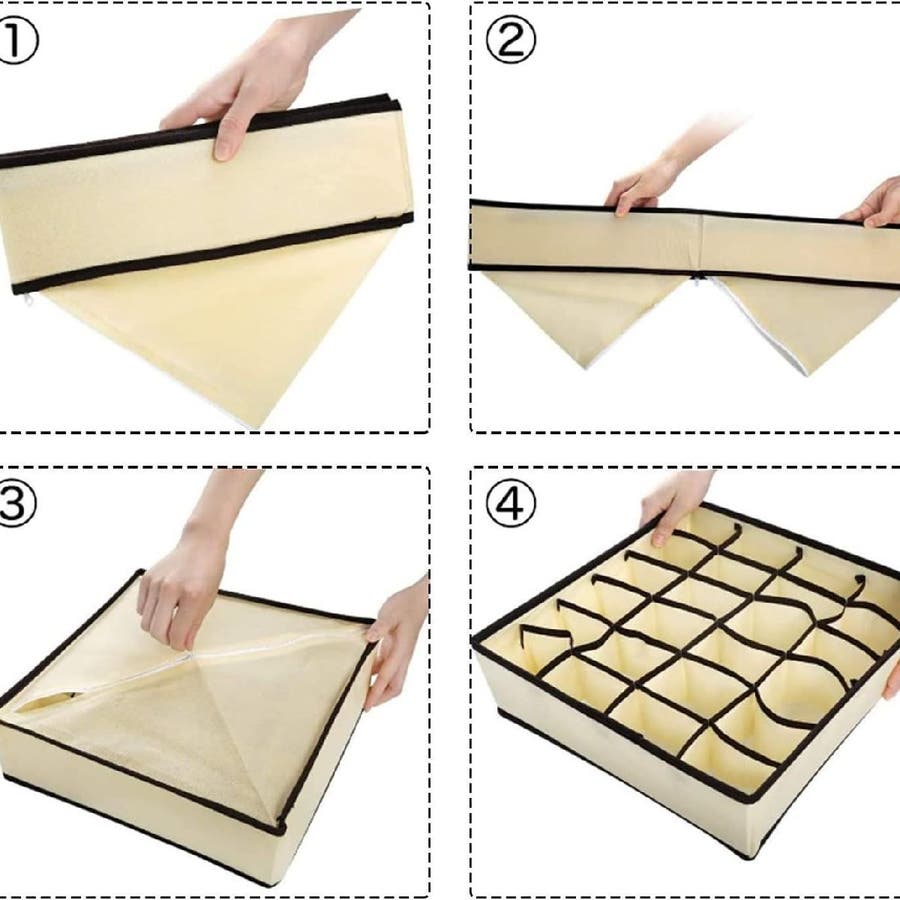 ①
②
③
④