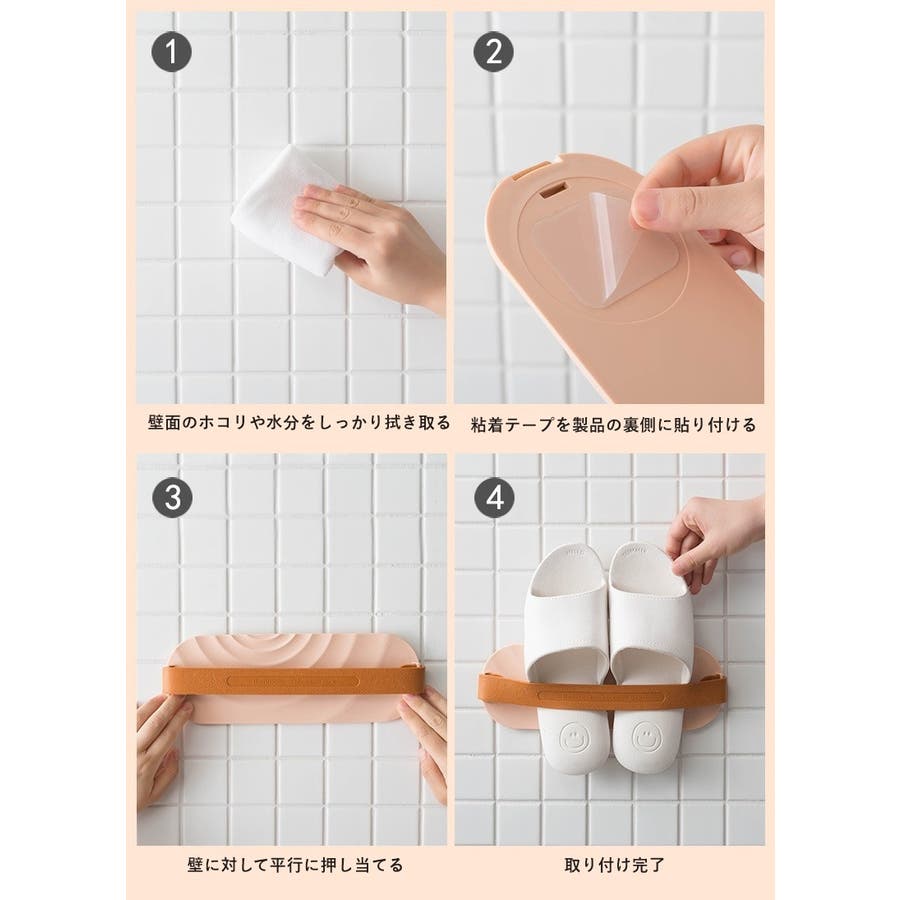 1

壁面のホコリや水分をしっかり拭き取る

2

粘着テープを製品の裏側に貼り付ける

3

壁に対して平行に押し当てる

4

取り付け完了